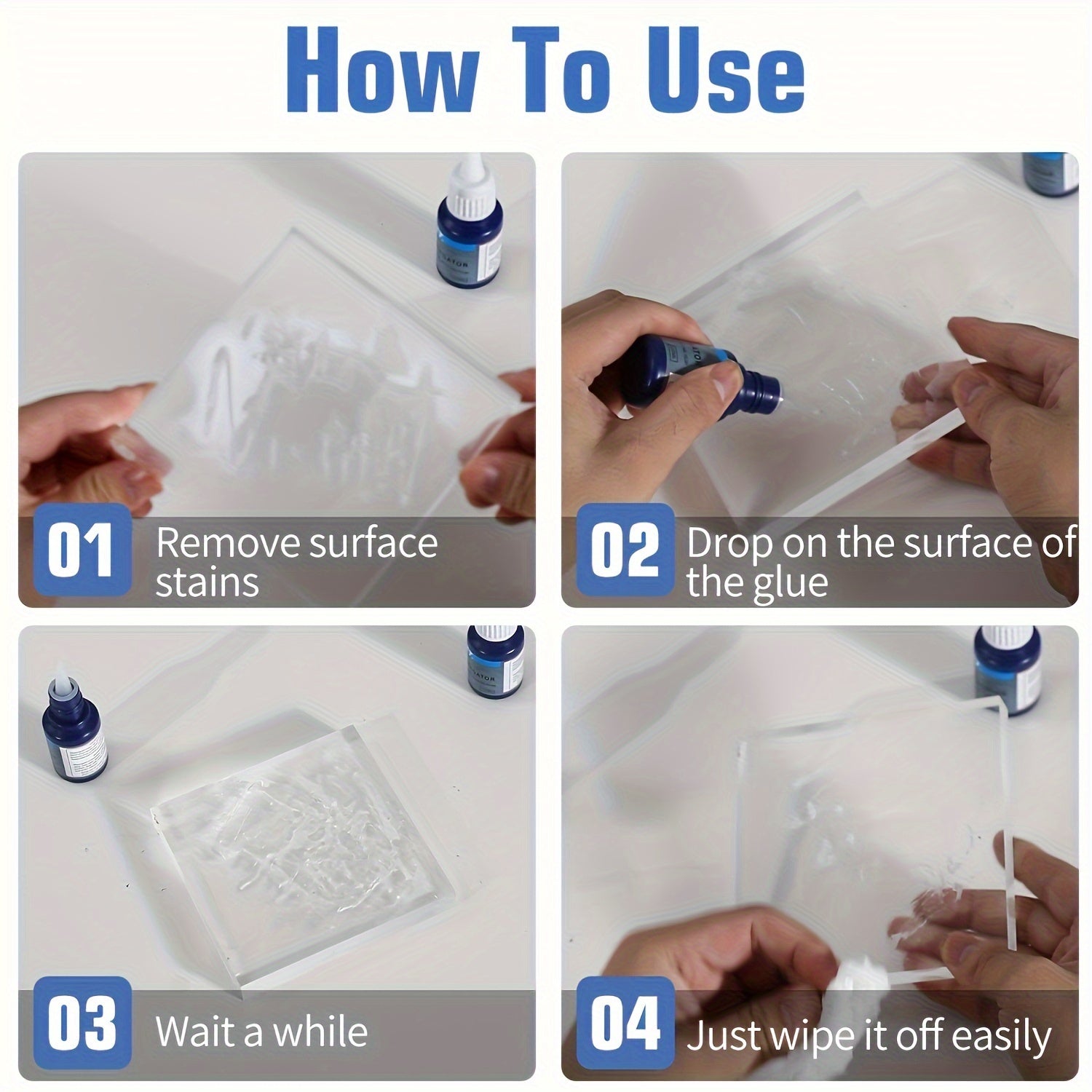 How To Use

01 Remove surface stains

02 Drop on the surface of the glue

03 Wait a while

04 Just wipe it off easily