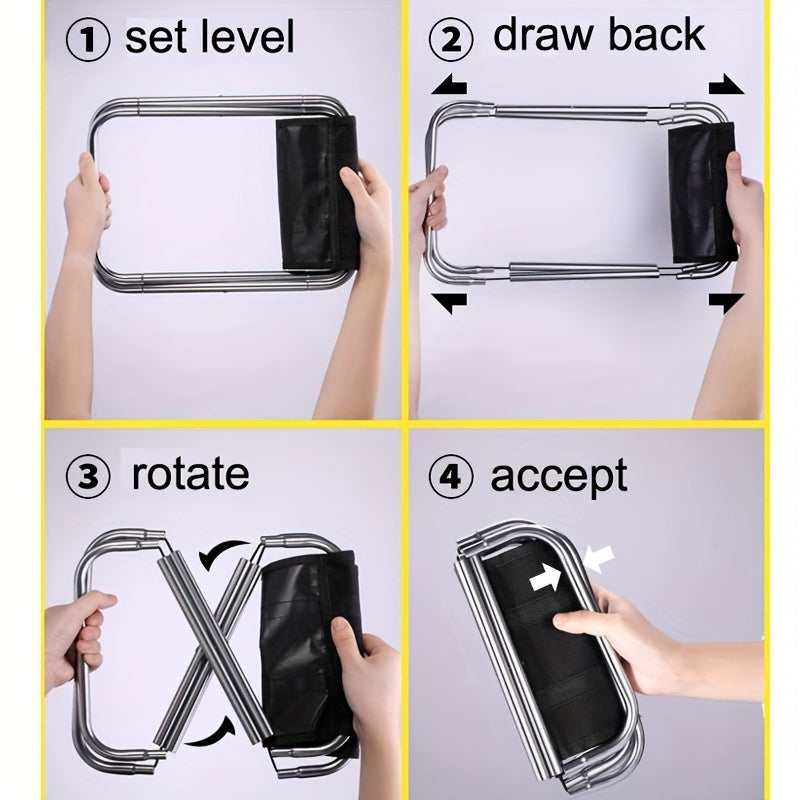 ① set level

② draw back

③ rotate

④ accept