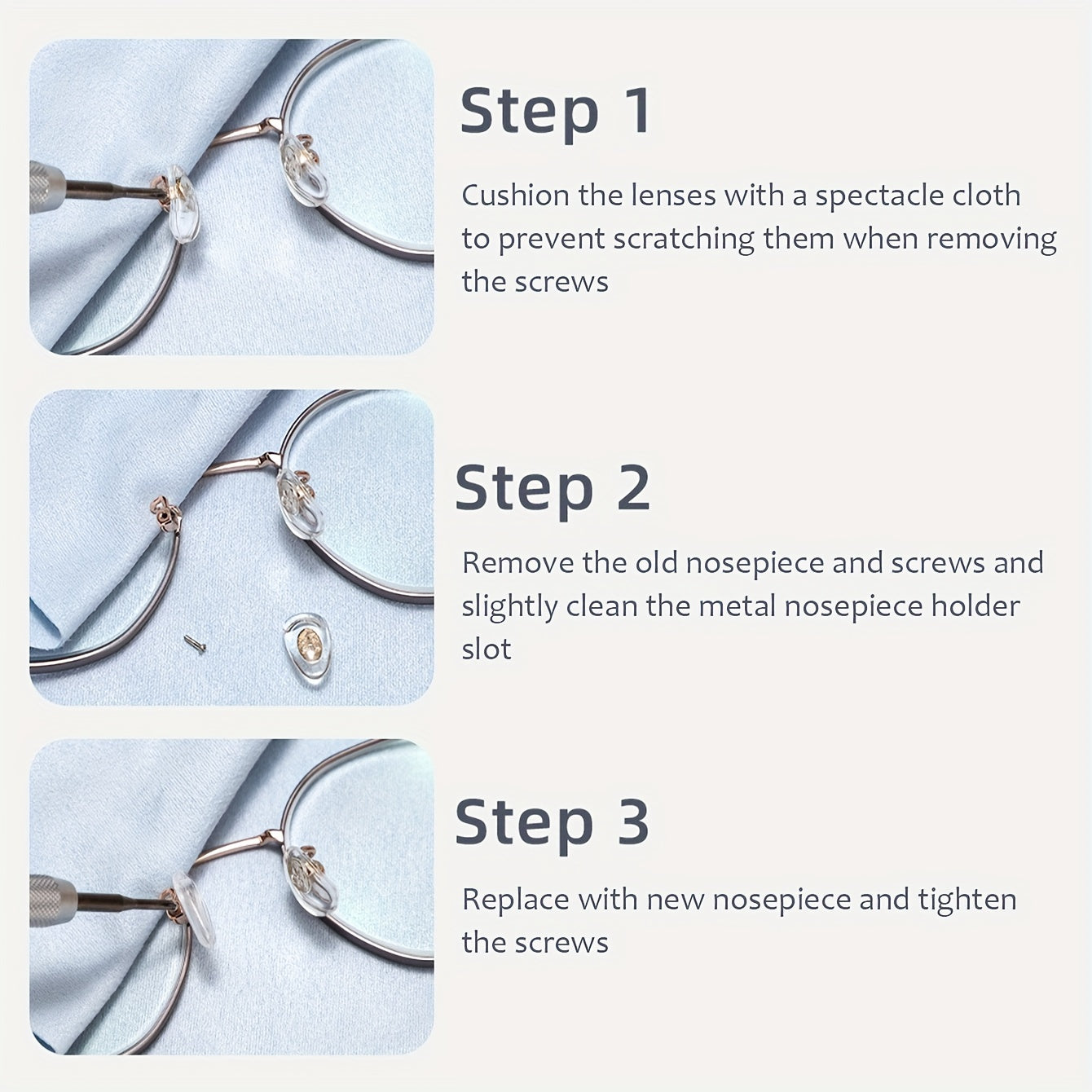 Step 1

Cushion the lenses with a spectacle cloth to prevent scratching them when removing the screws

Step 2

Remove the old nosepiece and screws and slightly clean the metal nosepiece holder slot

Step 3

Replace with new nosepiece and tighten the screws