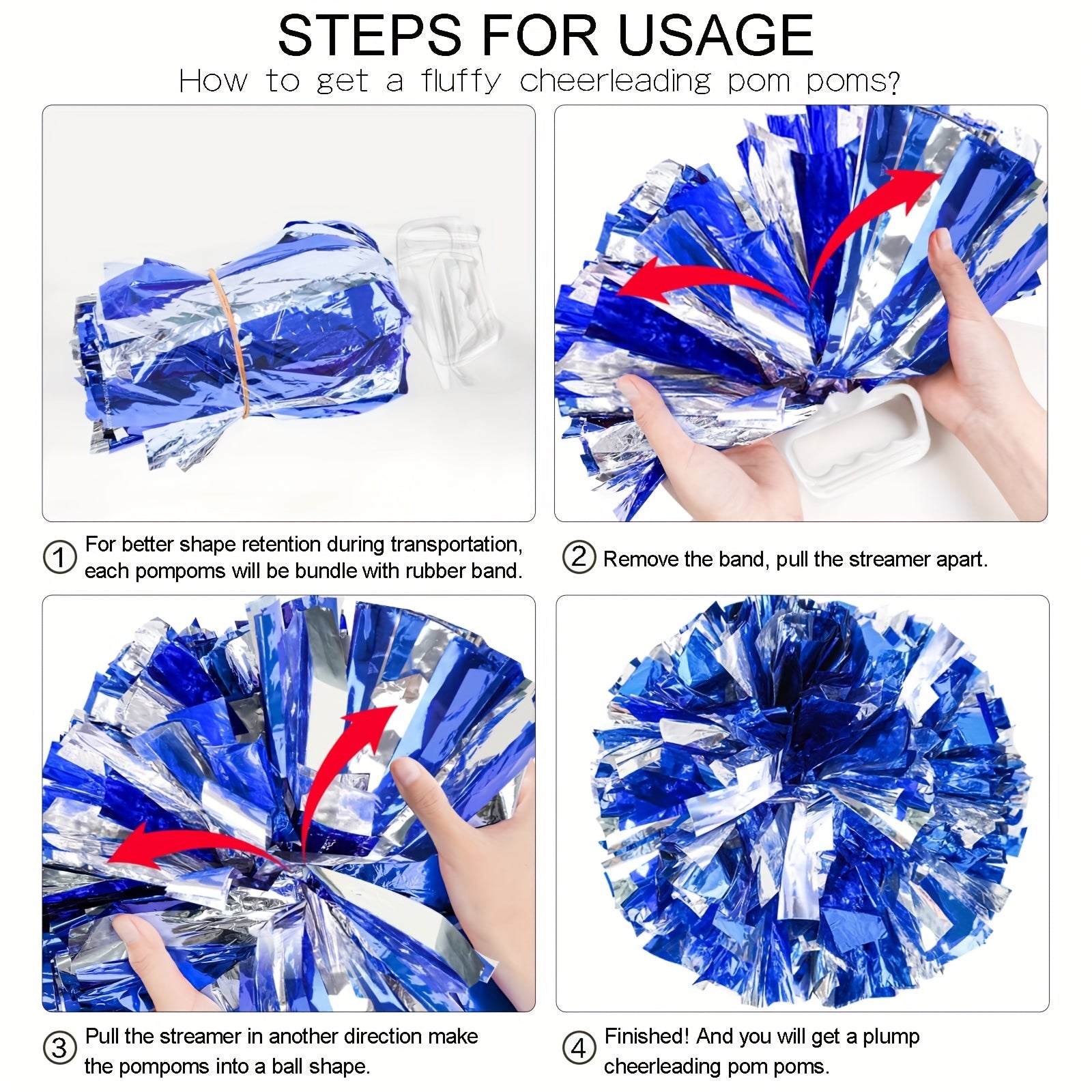 STEPS FOR USAGE
How to get a fluffy cheerleading pom poms?

① For better shape retention during transportation, each pompoms will be bundle with rubber band.

② Remove the band, pull the streamer apart.

③ Pull the streamer in another direction make the pompoms into a ball shape.

④ Finished! And you will get a plump cheerleading pom poms.