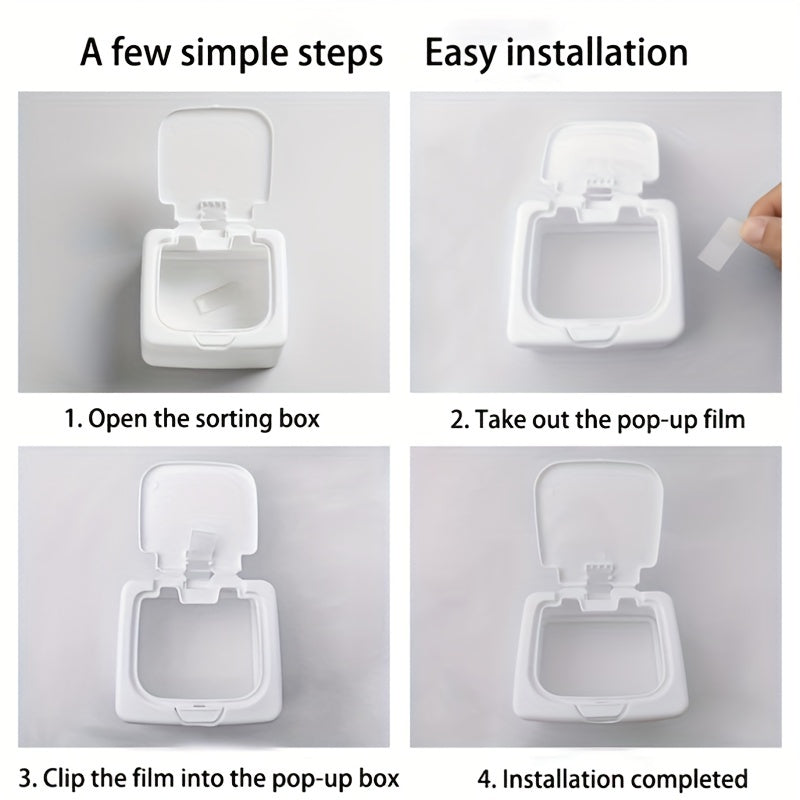 A few simple steps Easy installation

1. Open the sorting box

2. Take out the pop-up film

3. Clip the film into the pop-up box

4. Installation completed