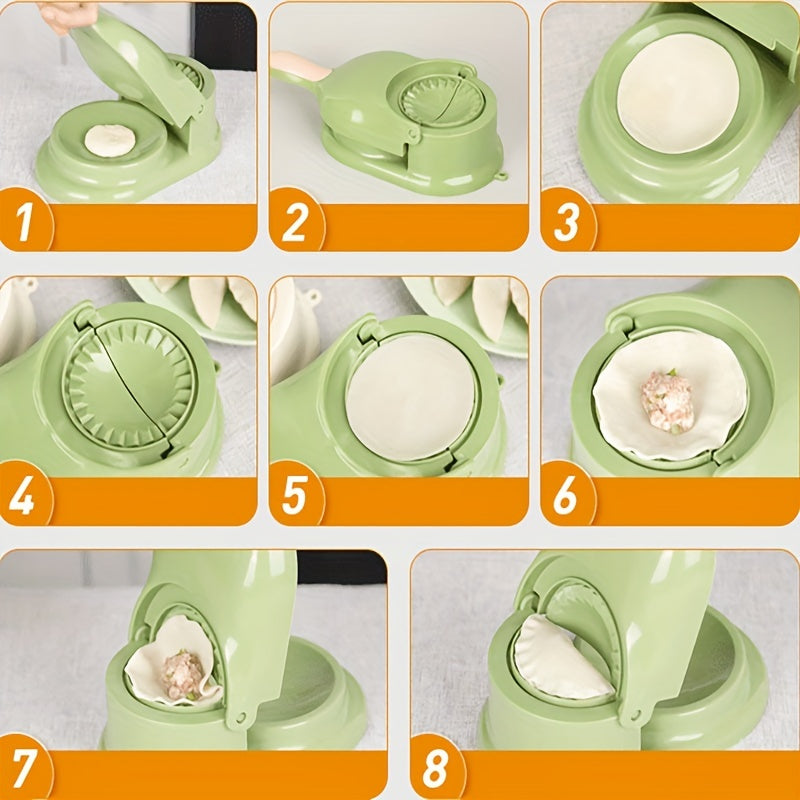 1

2

3

4

5

6

7

8