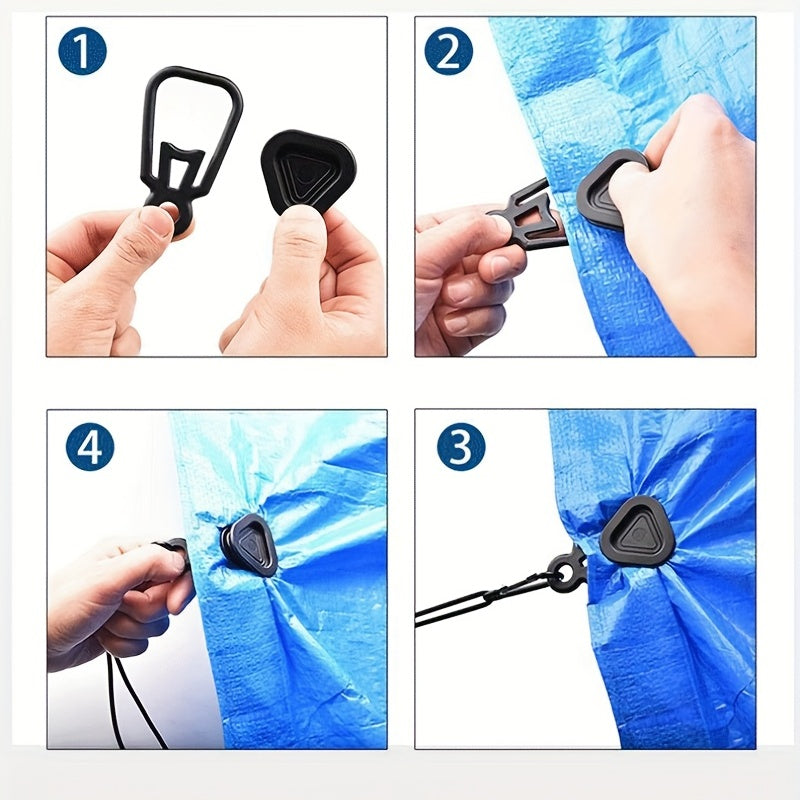 1

2

4

3