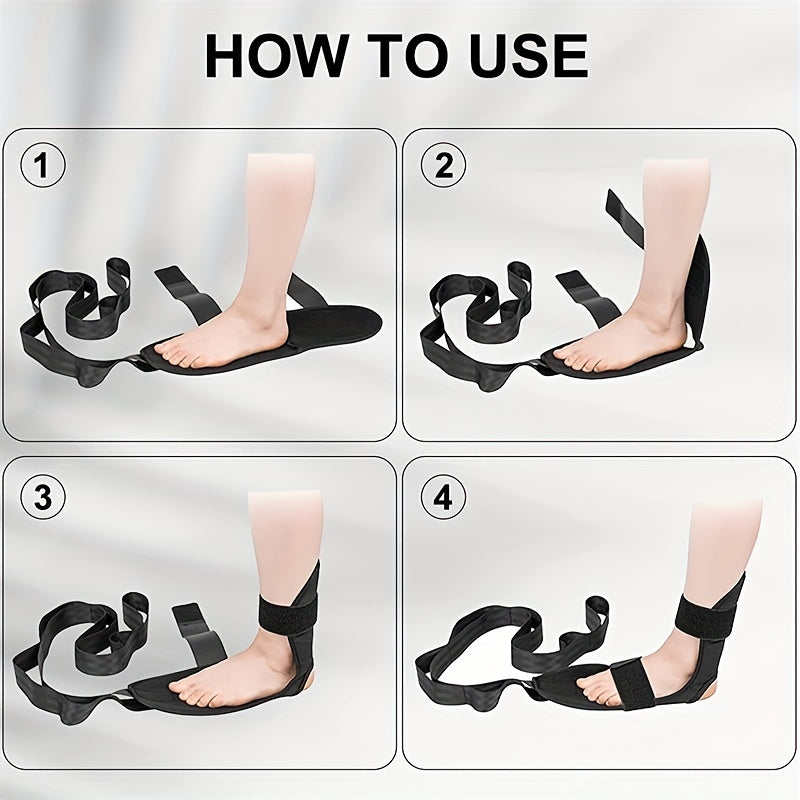 HOW TO USE

1

2

3

4