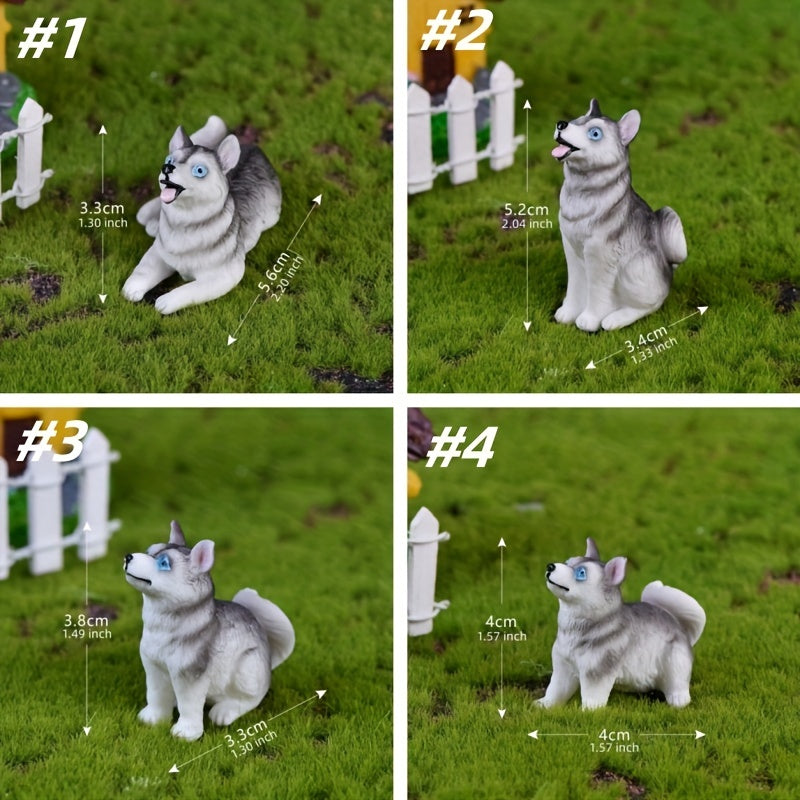 #1

3.3cm
1.30 inch

5.6cm
2.20 inch

#2

5.2cm
2.04 inch

3.4cm
1.33 inch

#3

3.8cm
1.49 inch

3.3cm
1.30 inch

#4

4cm
1.57 inch

4cm
1.57 inch