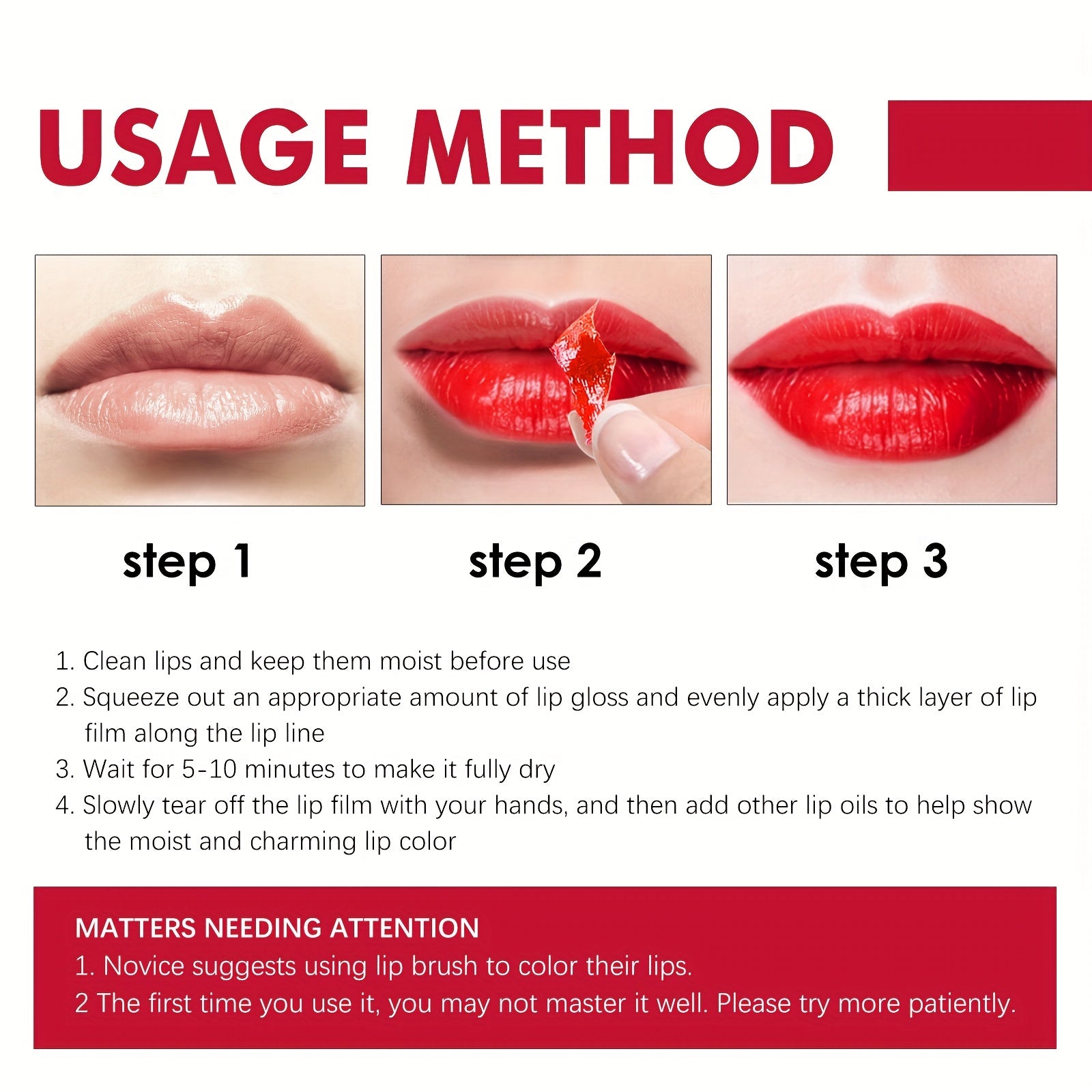 USAGE METHOD

step 1

step 2

step 3

1. Clean lips and keep them moist before use
2. Squeeze out an appropriate amount of lip gloss and evenly apply a thick layer of lip film along the lip line
3. Wait for 5-10 minutes to make it fully dry
4. Slowly tear off the lip film with your hands, and then add other lip oils to help show the moist and charming lip color

MATTERS NEEDING ATTENTION
1. Novice suggests using lip brush to color their lips.
2 The first time you use it, you may not master it well. Please try more patiently.