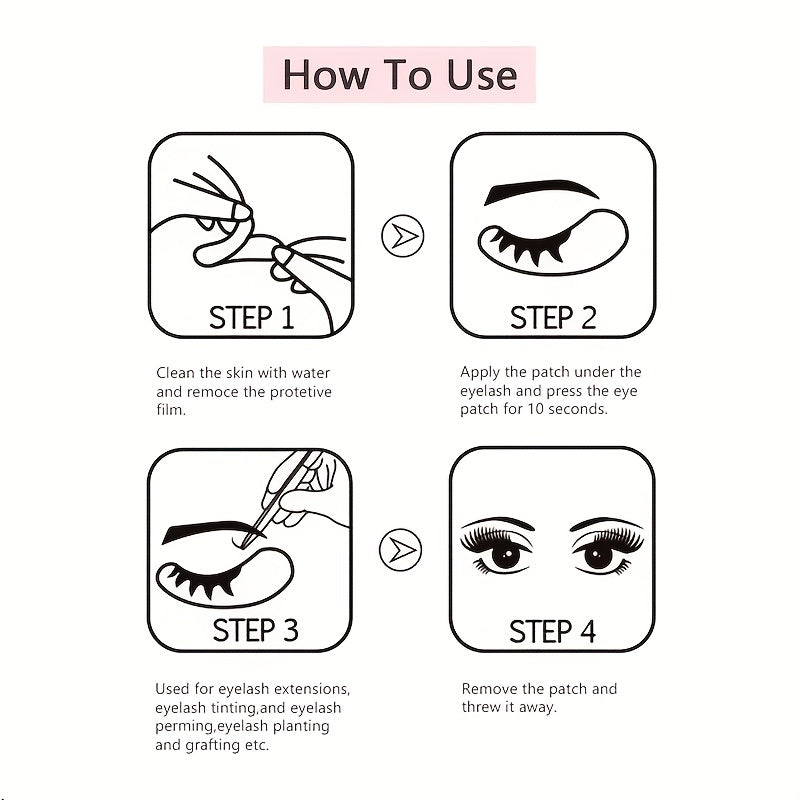 How To Use

STEP 1

Clean the skin with water and remoce the protetive film.

STEP 2

Apply the patch under the eyelash and press the eye patch for 10 seconds.

STEP 3

Used for eyelash extensions, eyelash tinting,and eyelash perming,eyelash planting and grafting etc.

STEP 4

Remove the patch and threw it away.