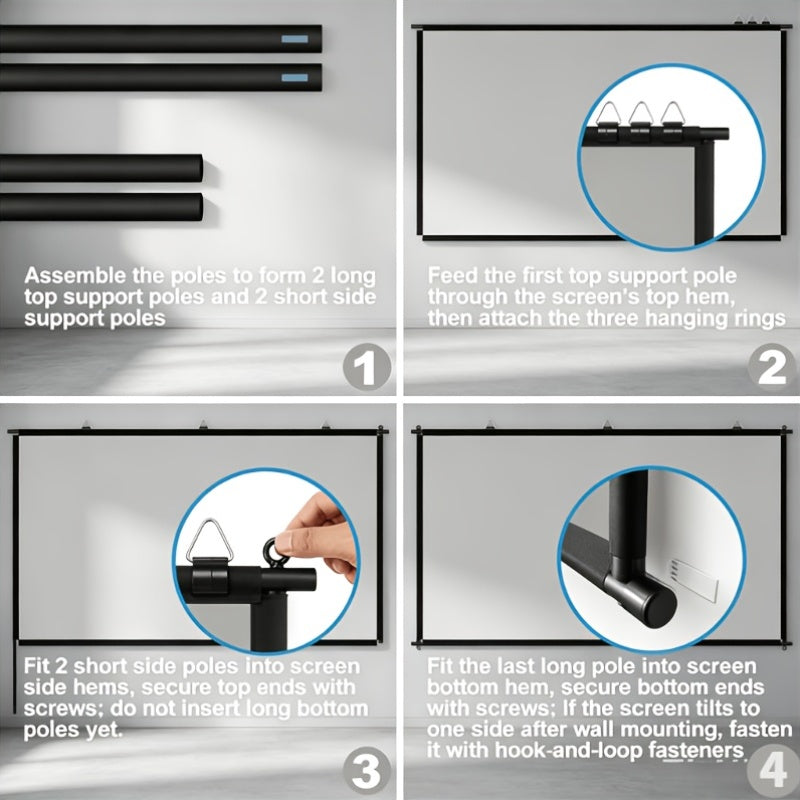 Assemble the poles to form 2 long top support poles and 2 short side support poles

1

Feed the first top support pole through the screen's top hem, then attach the three hanging rings

2

Fit 2 short side poles into screen side hems, secure top ends with screws; do not insert long bottom poles yet.

3

Fit the last long pole into screen bottom hem, secure bottom ends with screws; If the screen tilts to one side after wall mounting, fasten it with hook-and-loop fasteners.

4