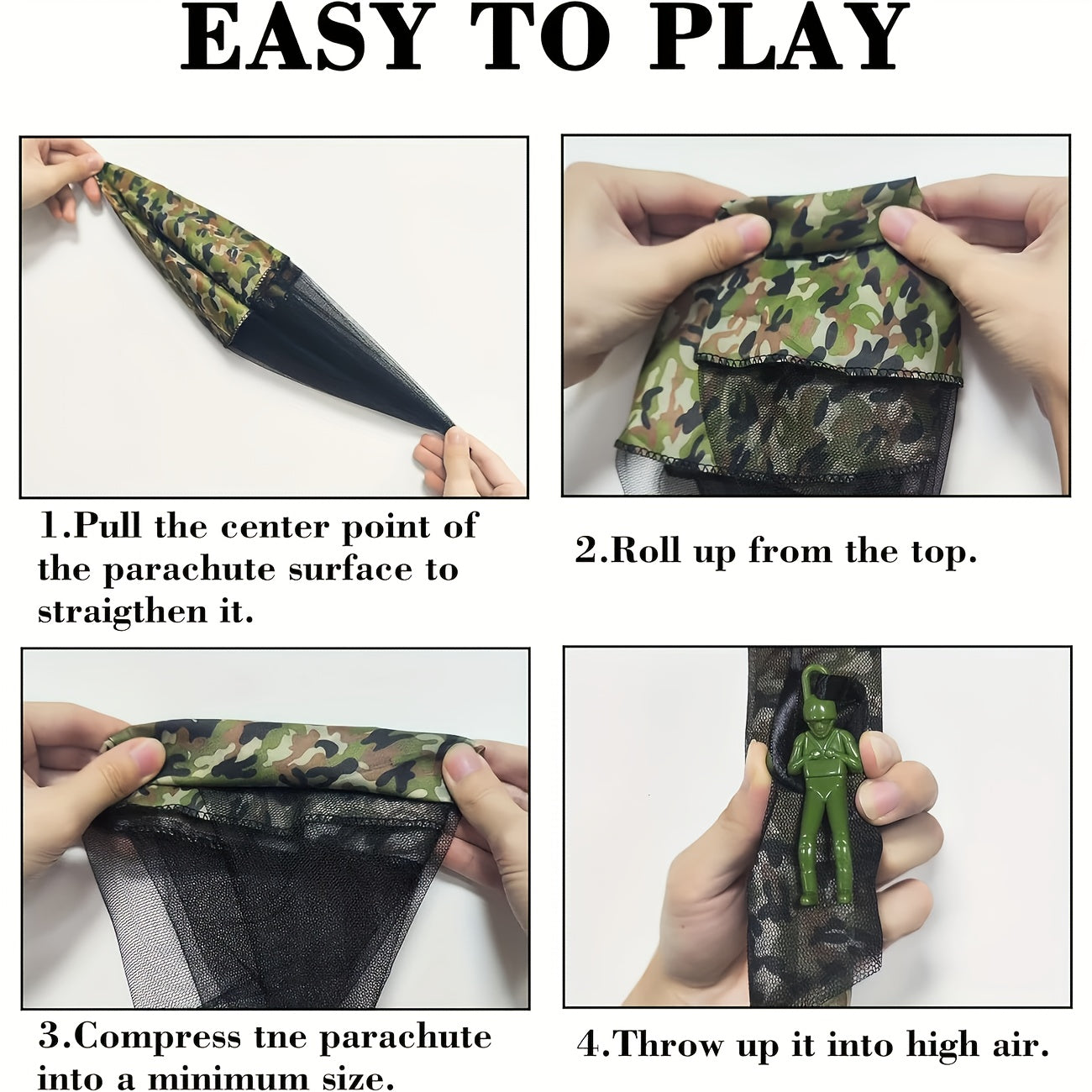 EASY TO PLAY

1.Pull the center point of the parachute surface to straigthen it.

2.Roll up from the top.

3.Compress tne parachute into a minimum size.

4.Throw up it into high air.