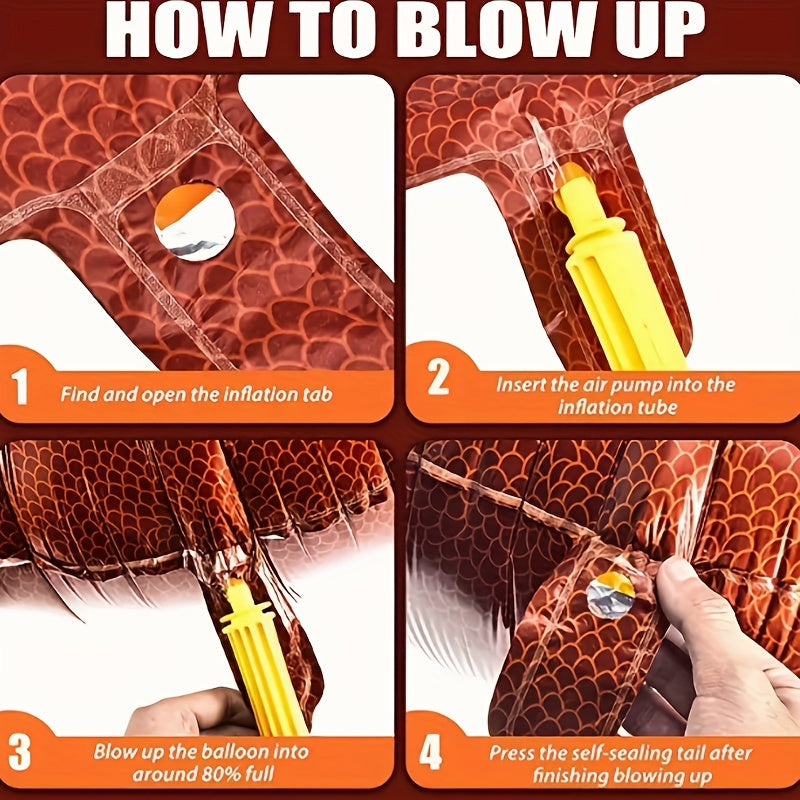 HOW TO BLOW UP

1 Find and open the inflation tab

2 Insert the air pump into the inflation tube

3 Blow up the balloon into around 80% full

4 Press the self-sealing tail after finishing blowing up