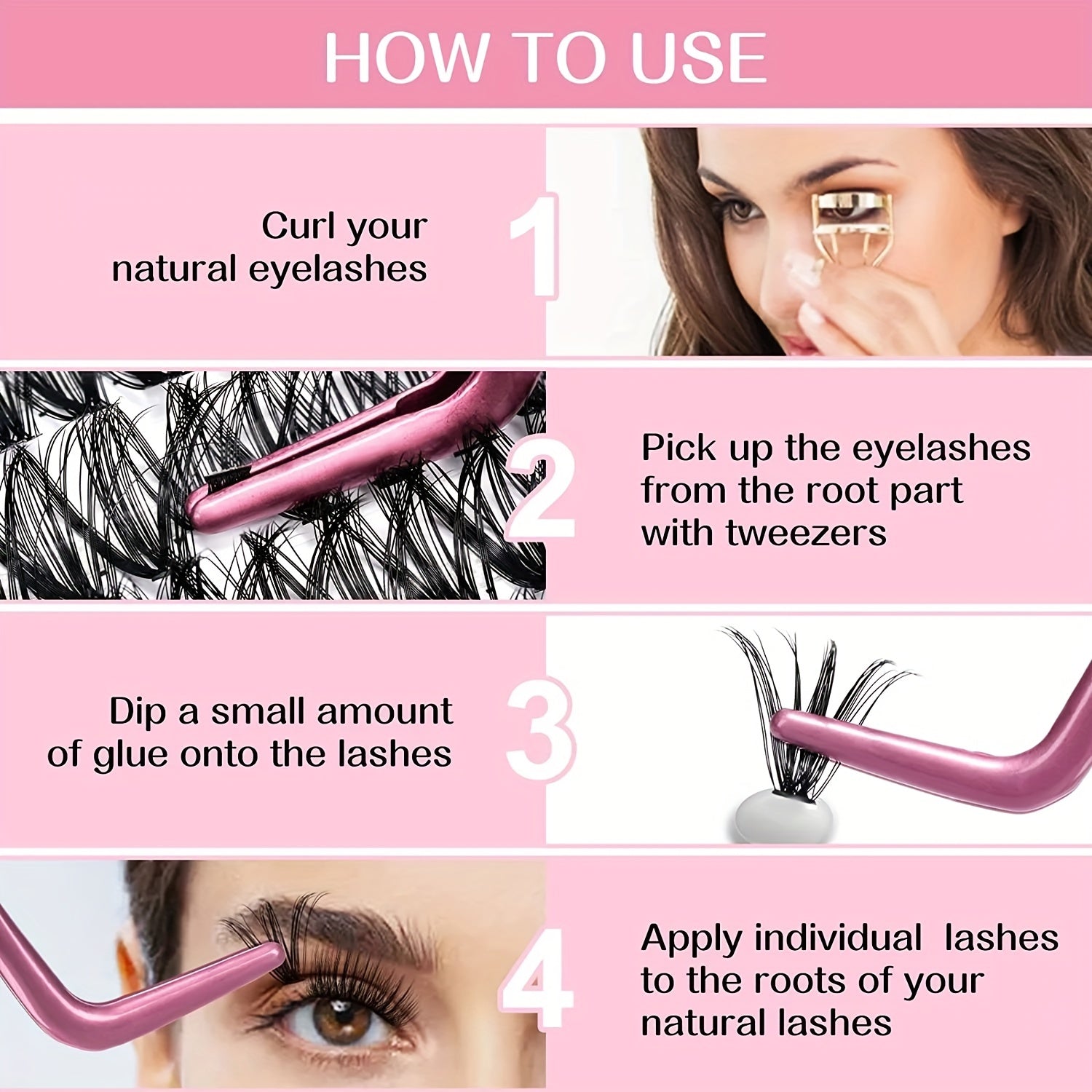 HOW TO USE

Curl your natural eyelashes

1

2

Pick up the eyelashes from the root part with tweezers

Dip a small amount of glue onto the lashes

3

4

Apply individual lashes to the roots of your natural lashes