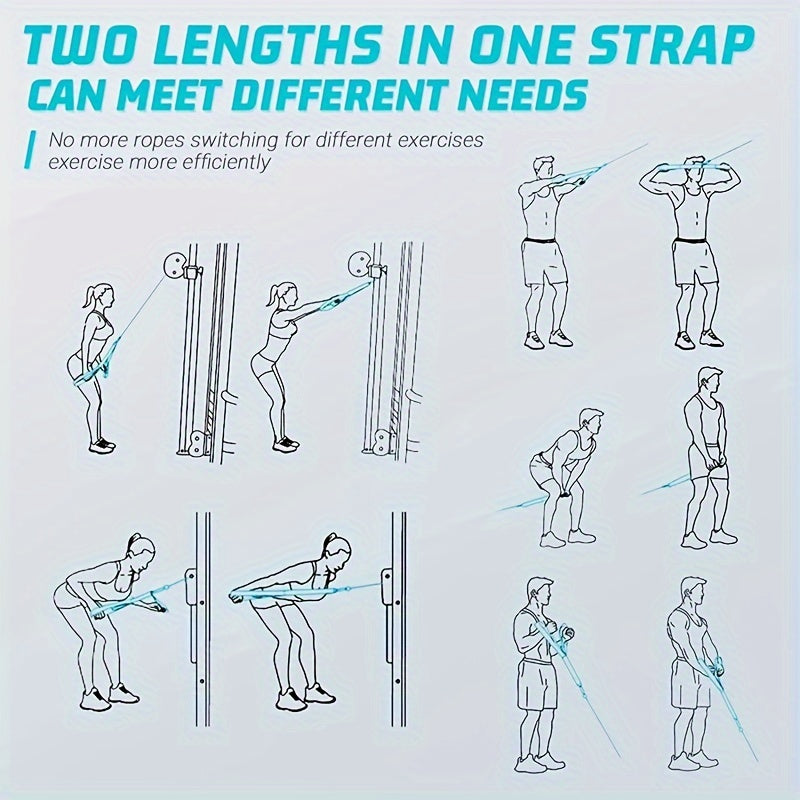 TWO LENGTHS IN ONE STRAP
CAN MEET DIFFERENT NEEDS

No more ropes switching for different exercises
exercise more efficiently