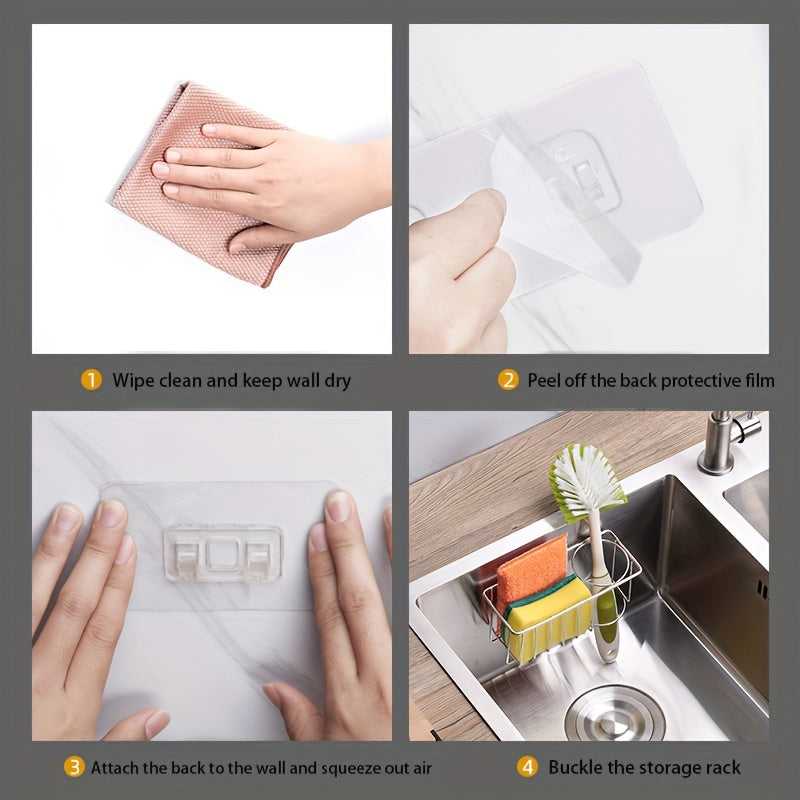 1 Wipe clean and keep wall dry

2 Peel off the back protective film

3 Attach the back to the wall and squeeze out air

4 Buckle the storage rack