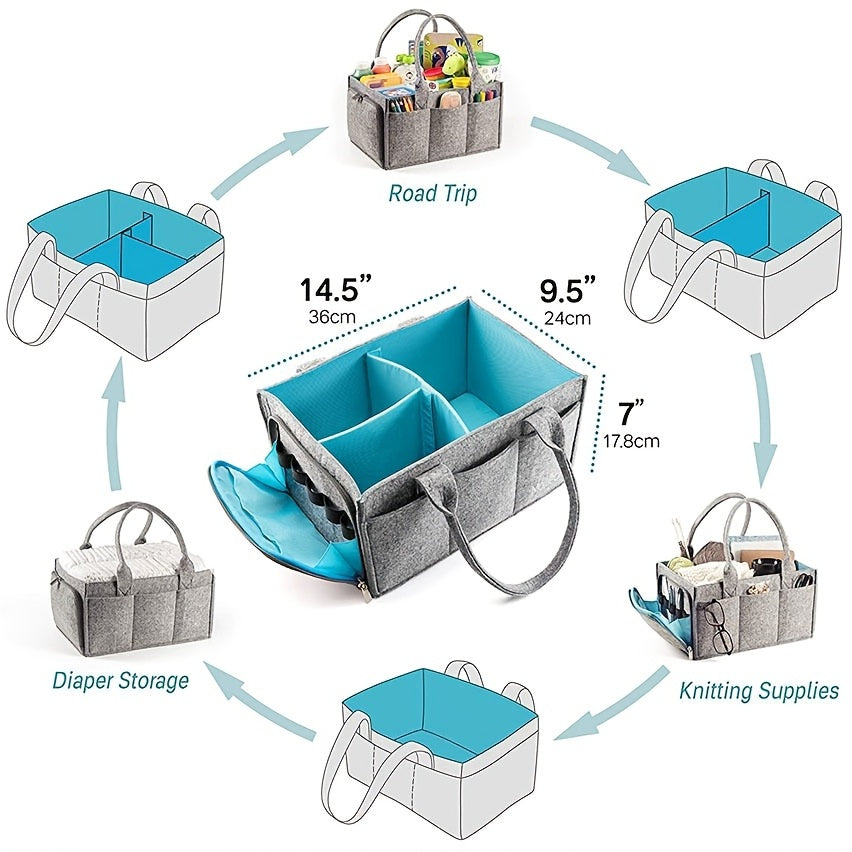 Road Trip

14.5"
36cm

9.5"
24cm

7"
17.8cm

Diaper Storage

Knitting Supplies