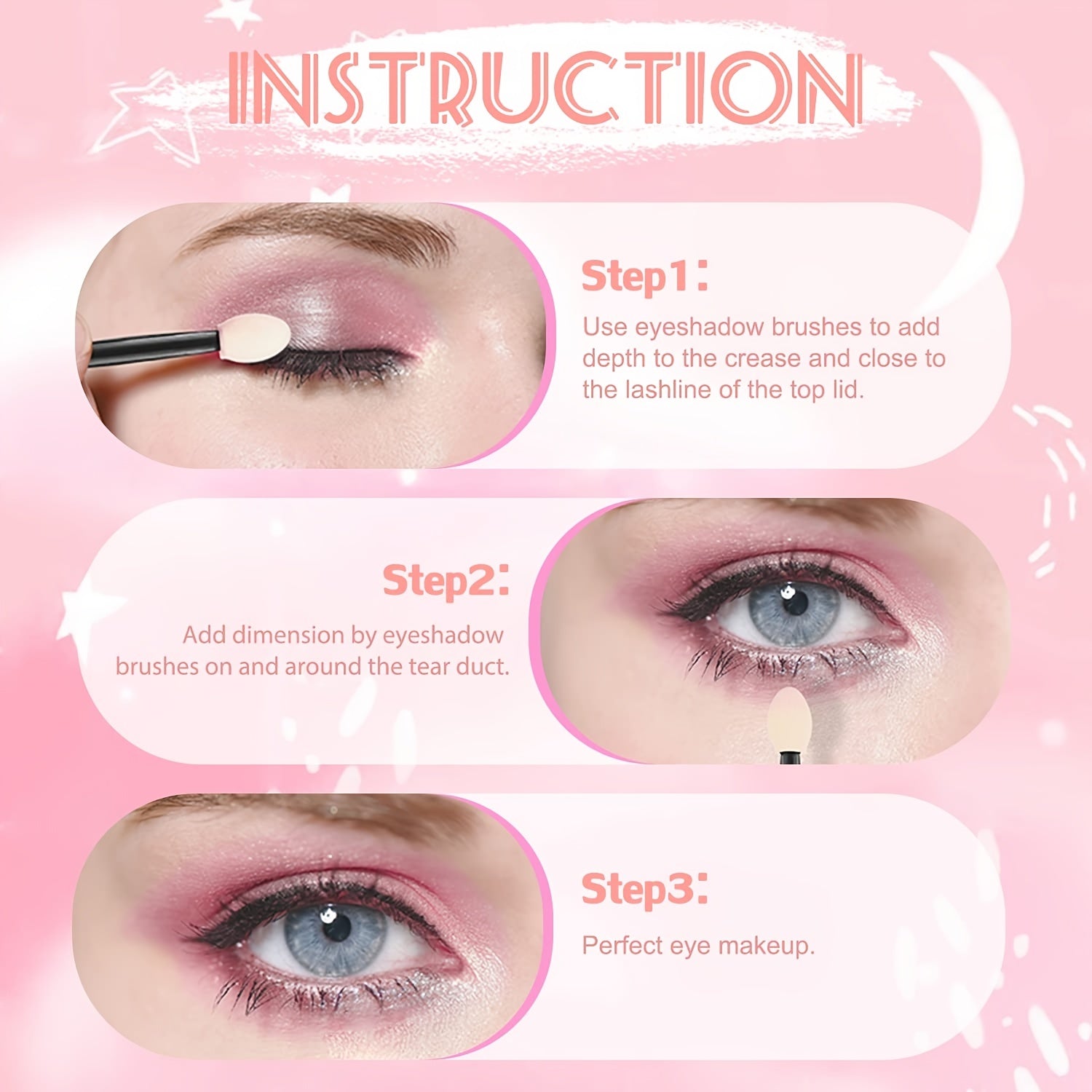 INSTRUCTION

Step1:

Use eyeshadow brushes to add depth to the crease and close to the lashline of the top lid.

Step2:

Add dimension by eyeshadow brushes on and around the tear duct.

Step3:

Perfect eye makeup.