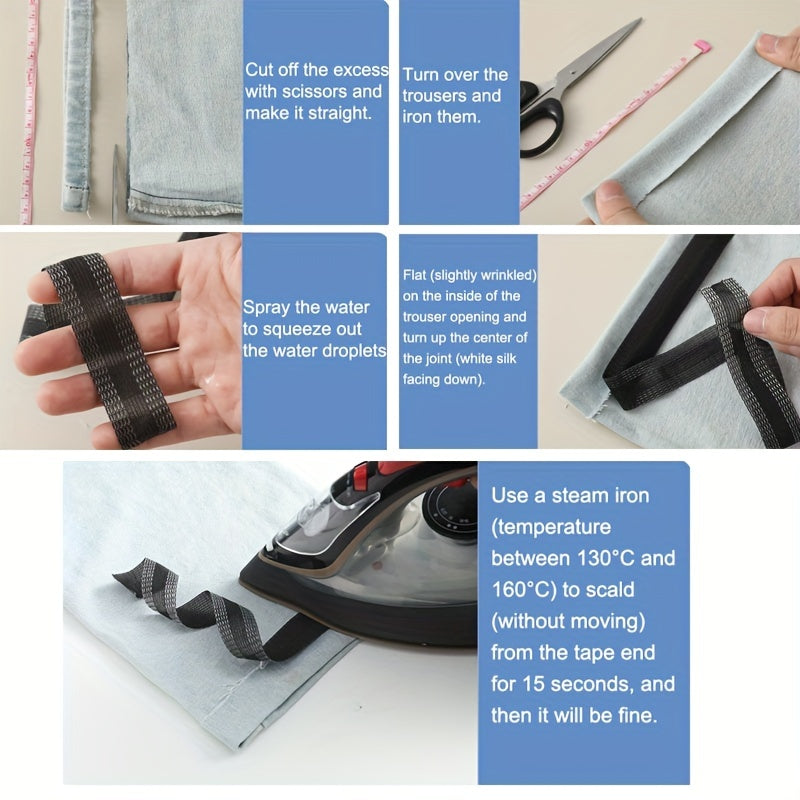 Cut off the excess with scissors and make it straight.

Turn over the trousers and iron them.

Spray the water to squeeze out the water droplets

Flat (slightly wrinkled) on the inside of the trouser opening and turn up the center of the joint (white silk facing down).

Use a steam iron (temperature between 130°C and 160°C) to scald (without moving) from the tape end for 15 seconds, and then it will be fine.