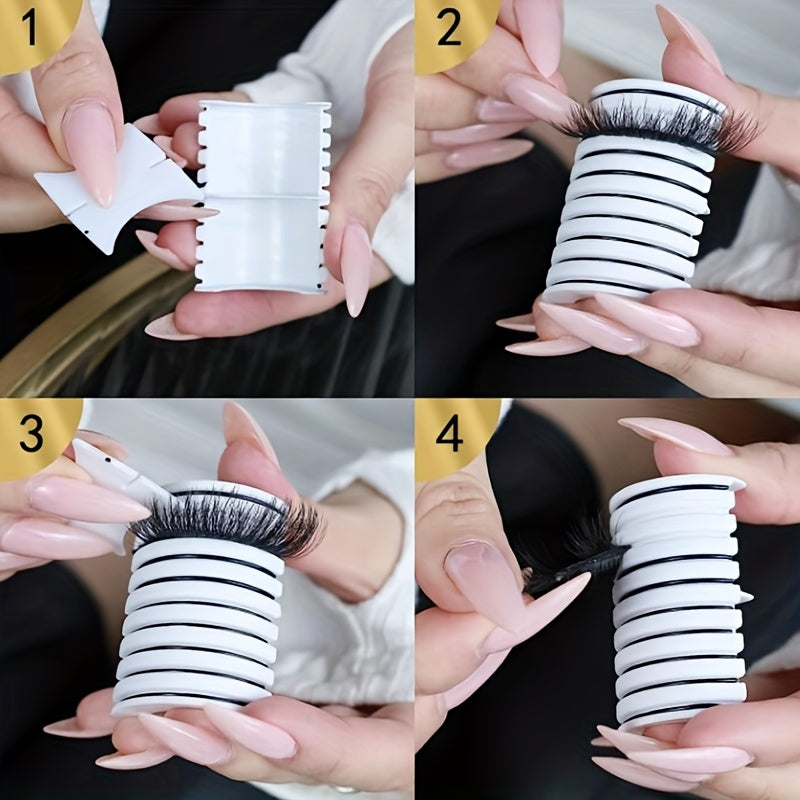 1

2

3

4