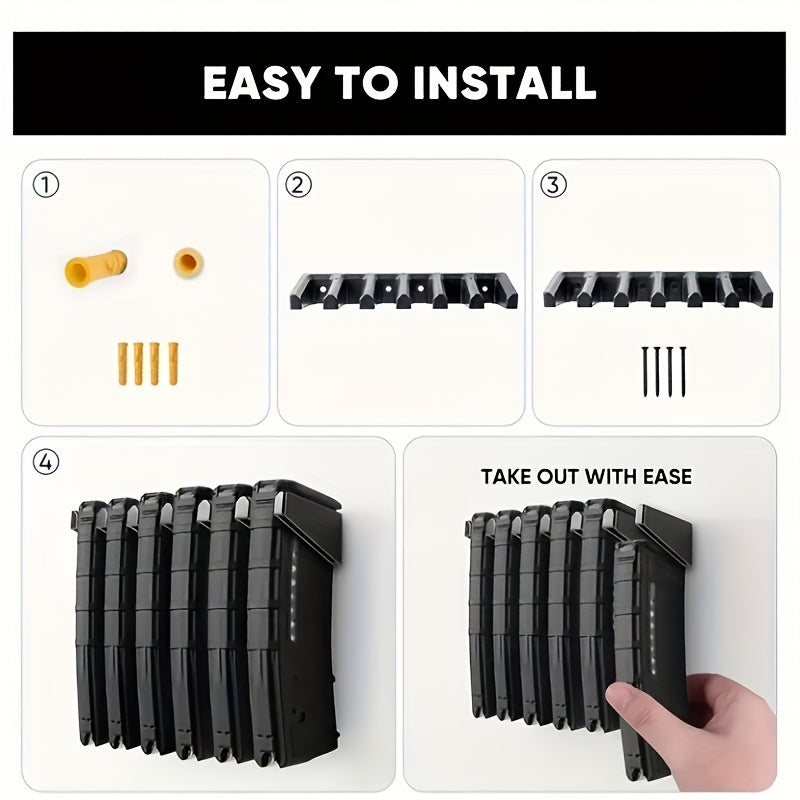 EASY TO INSTALL

①

②

③

④

TAKE OUT WITH EASE