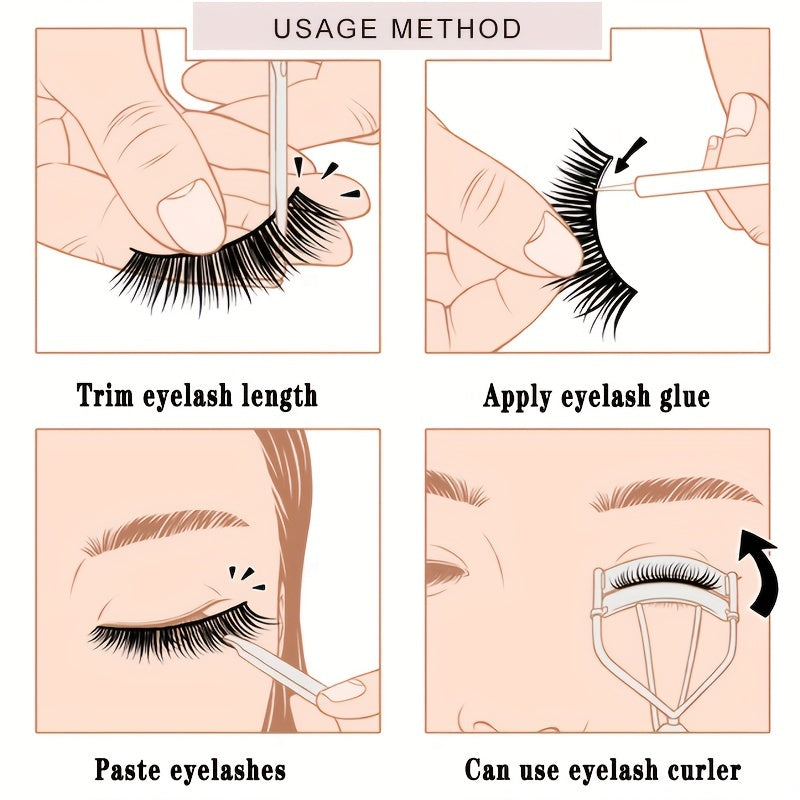 USAGE METHOD

Trim eyelash length

Apply eyelash glue

Paste eyelashes

Can use eyelash curler