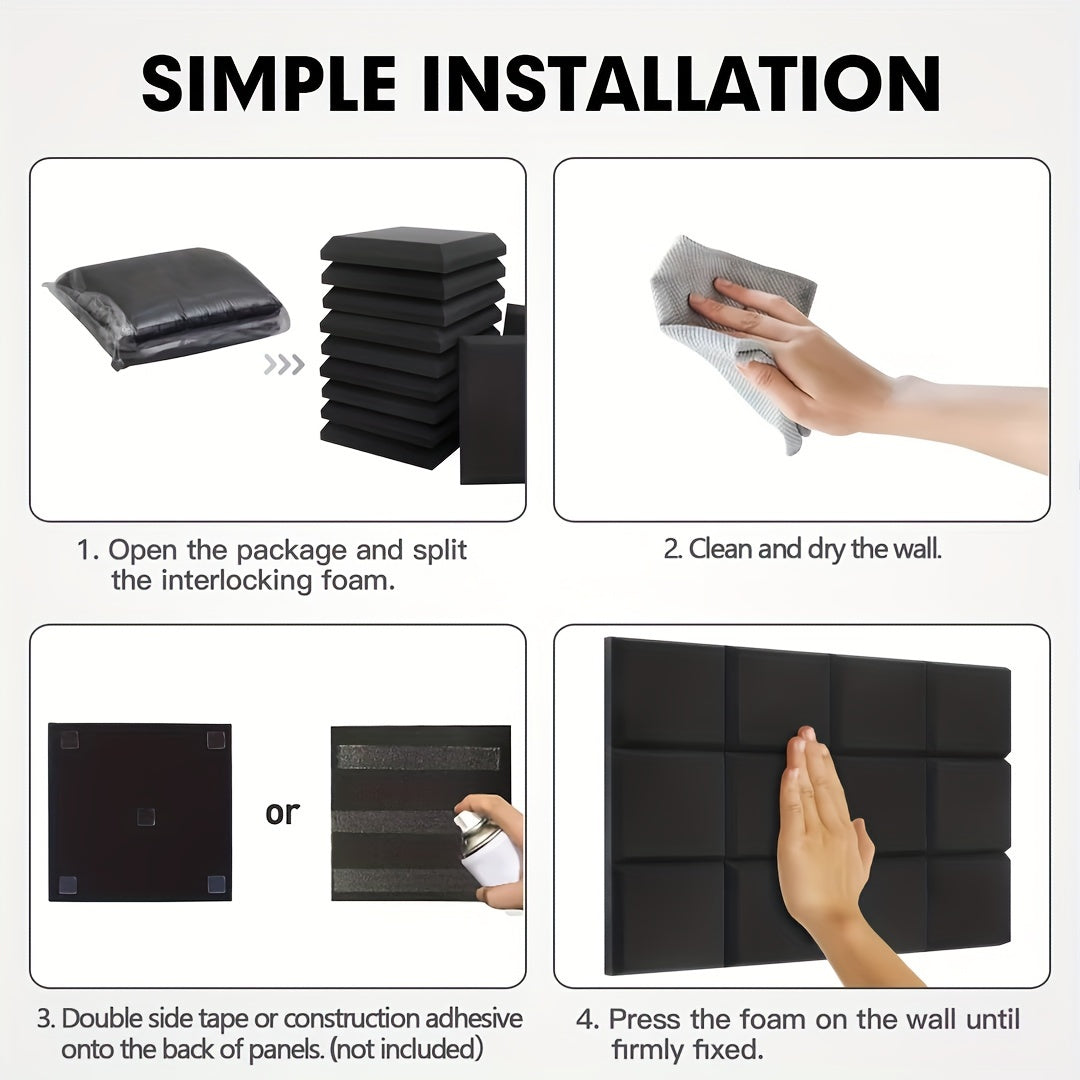 SIMPLE INSTALLATION

1. Open the package and split the interlocking foam.

2. Clean and dry the wall.

or

3. Double side tape or construction adhesive onto the back of panels. (not included)

4. Press the foam on the wall until firmly fixed.