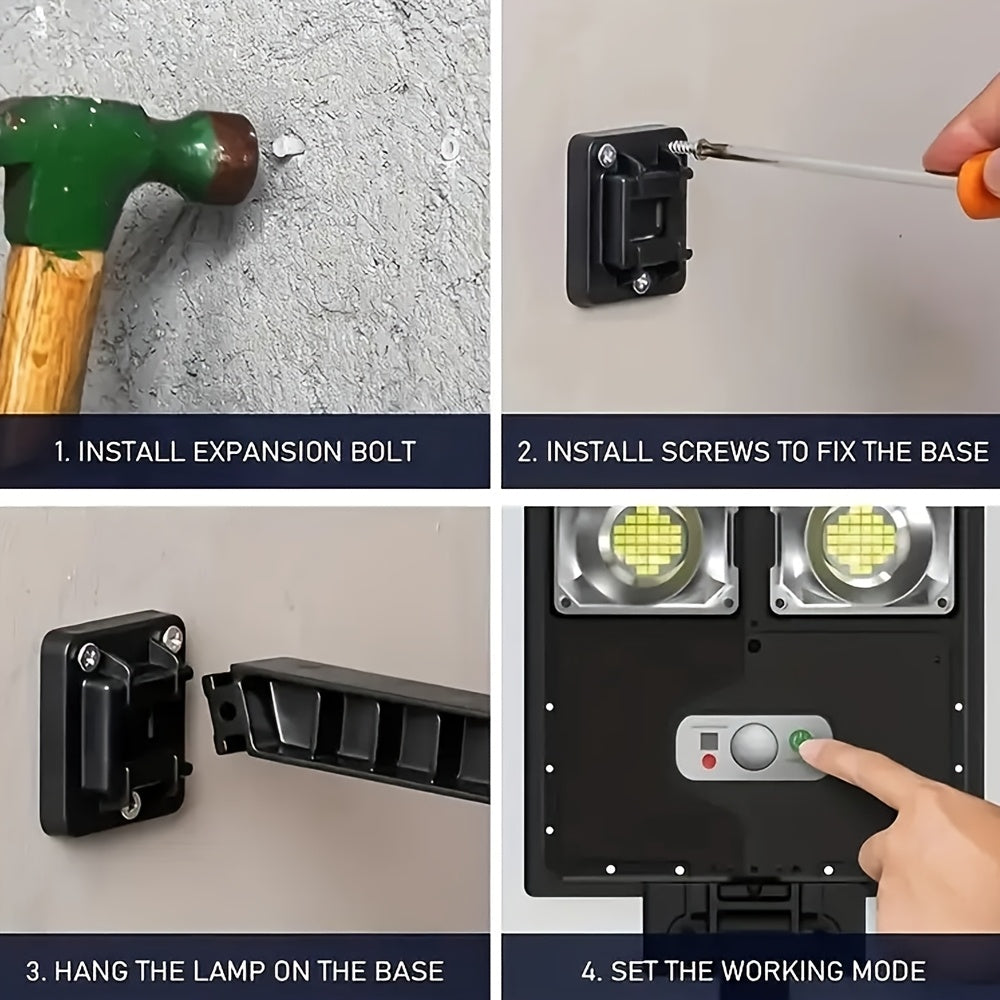 1. INSTALL EXPANSION BOLT

2. INSTALL SCREWS TO FIX THE BASE

3. HANG THE LAMP ON THE BASE

4. SET THE WORKING MODE