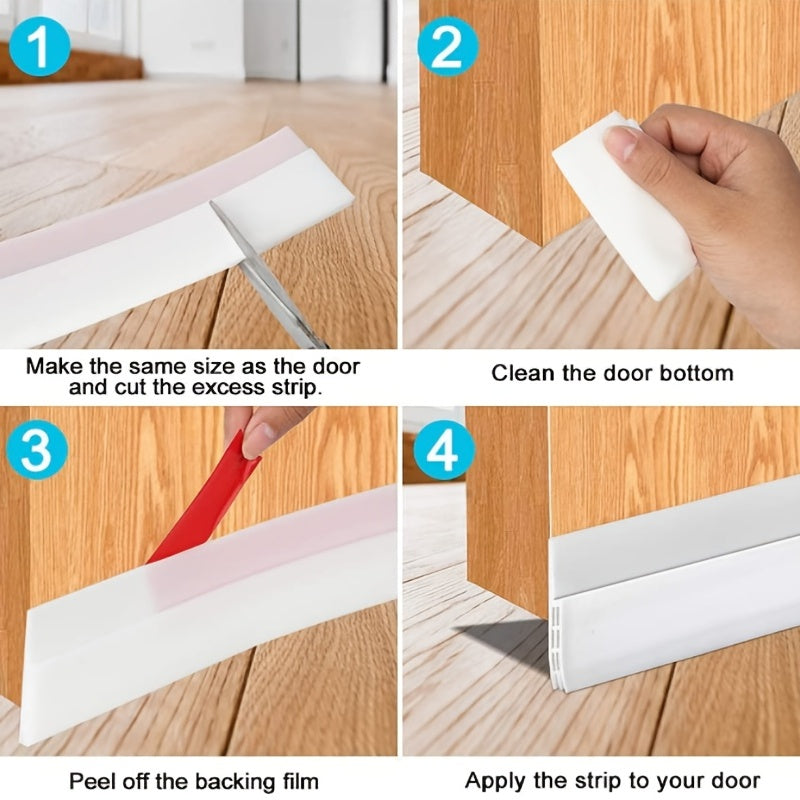 1

Make the same size as the door and cut the excess strip.

2

Clean the door bottom

3

Peel off the backing film

4

Apply the strip to your door