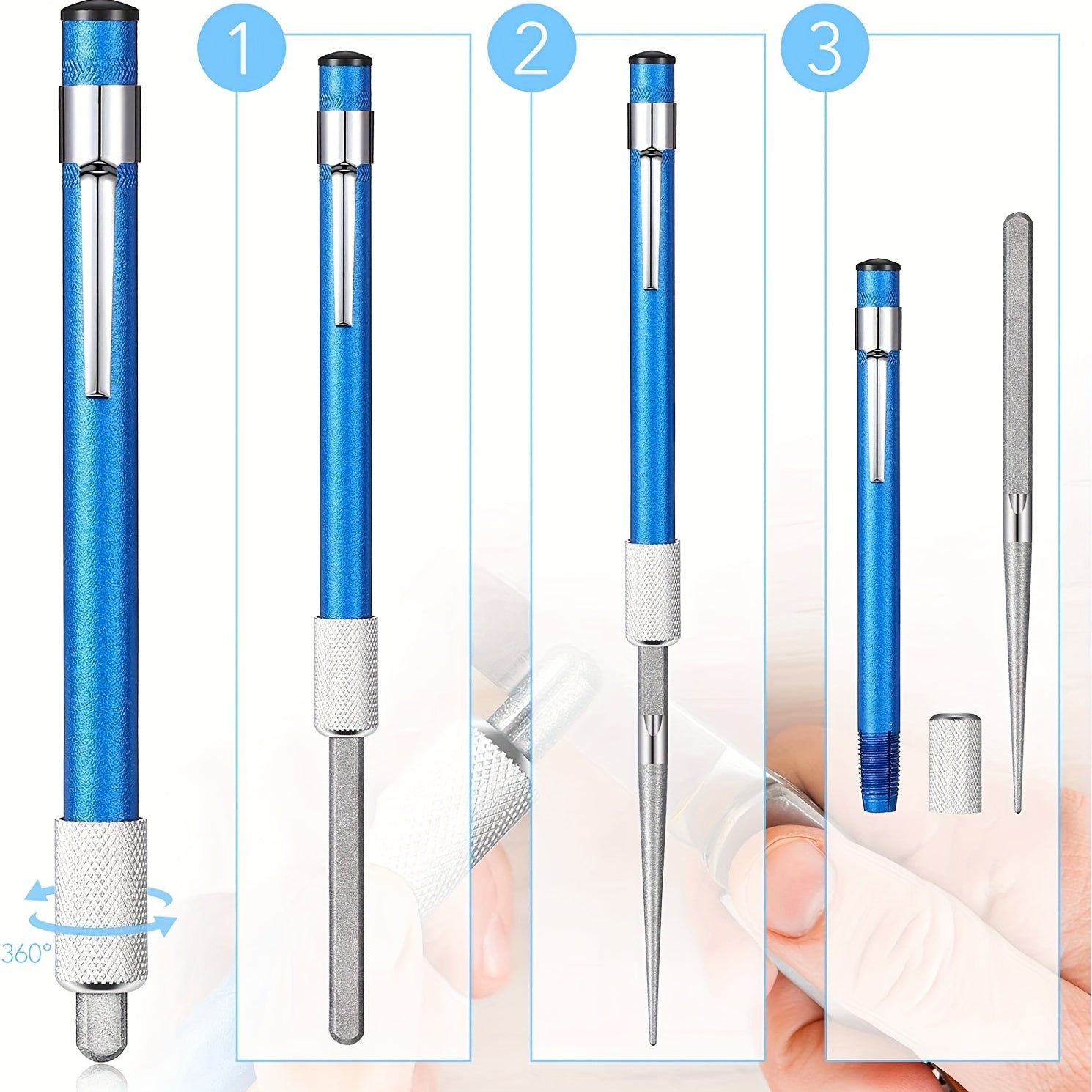 1

2

3

360°