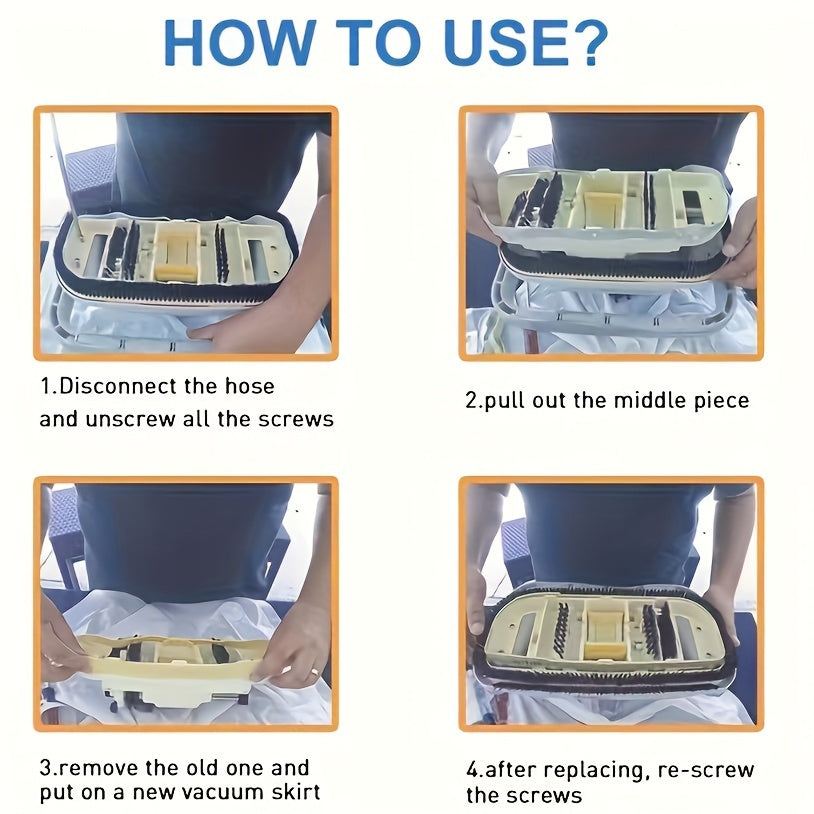 HOW TO USE?

1.Disconnect the hose and unscrew all the screws

2.pull out the middle piece

3.remove the old one and put on a new vacuum skirt

4.after replacing, re-screw the screws