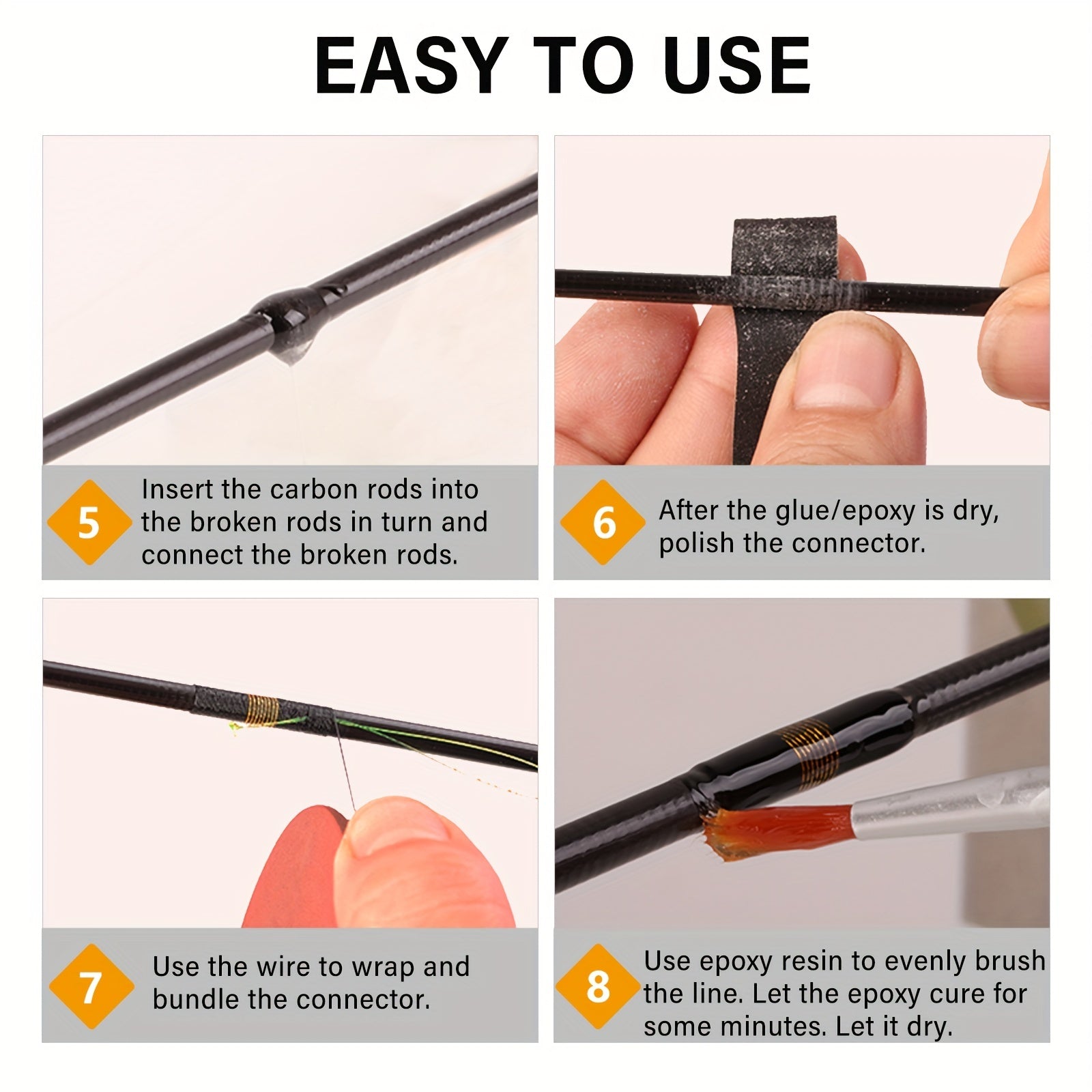 EASY TO USE

5
Insert the carbon rods into the broken rods in turn and connect the broken rods.

6
After the glue/epoxy is dry, polish the connector.

7
Use the wire to wrap and bundle the connector.

8
Use epoxy resin to evenly brush the line. Let the epoxy cure for some minutes. Let it dry.