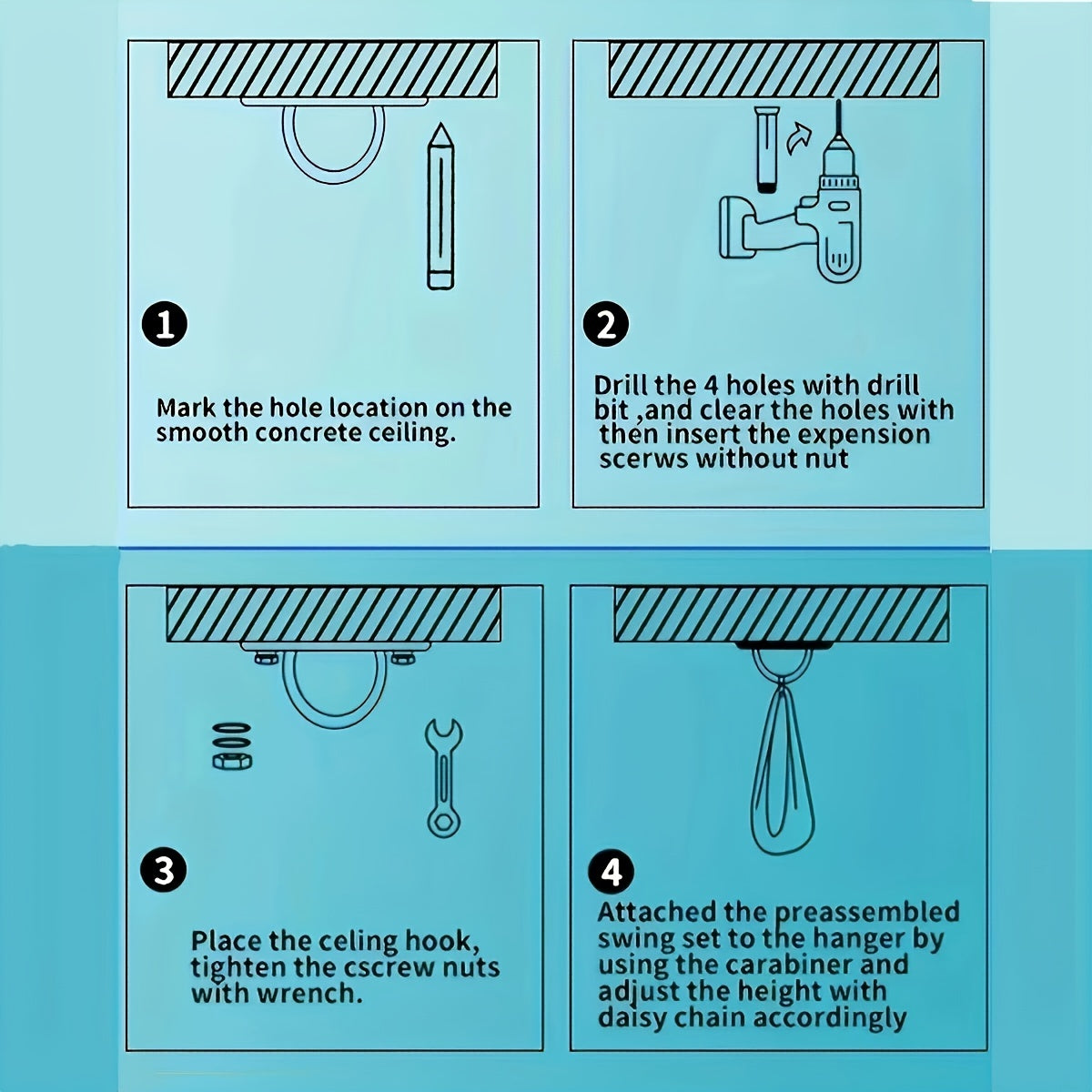 1

Mark the hole location on the smooth concrete ceiling.

2

Drill the 4 holes with drill bit ,and clear the holes with then insert the expension scerws without nut

3

Place the celing hook, tighten the cscrew nuts with wrench.

4

Attached the preassembled swing set to the hanger by using the carabiner and adjust the height with daisy chain accordingly