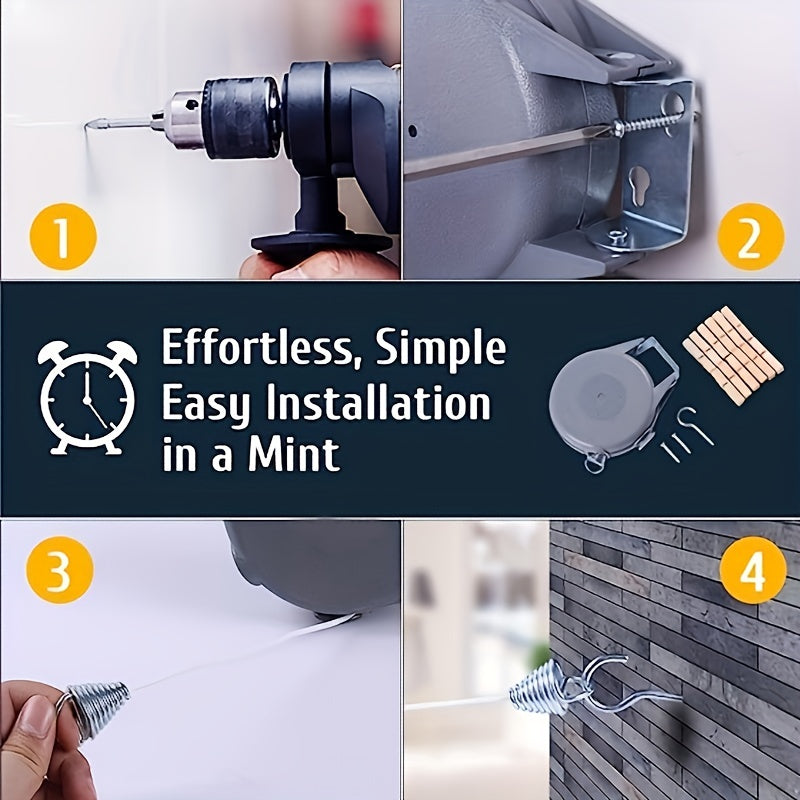 1

2

Effortless, Simple Easy Installation in a Mint

3

4