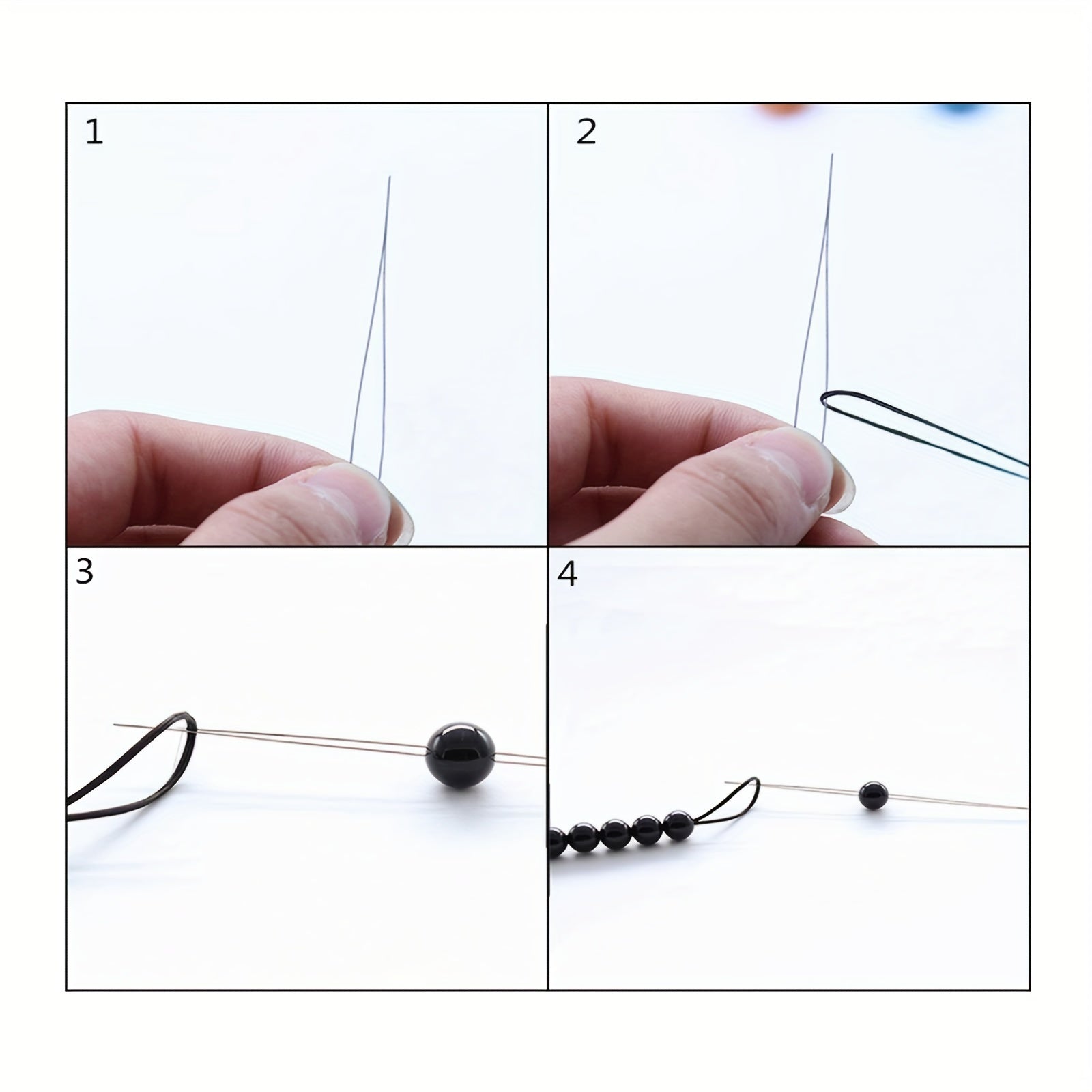 1

2

3

4