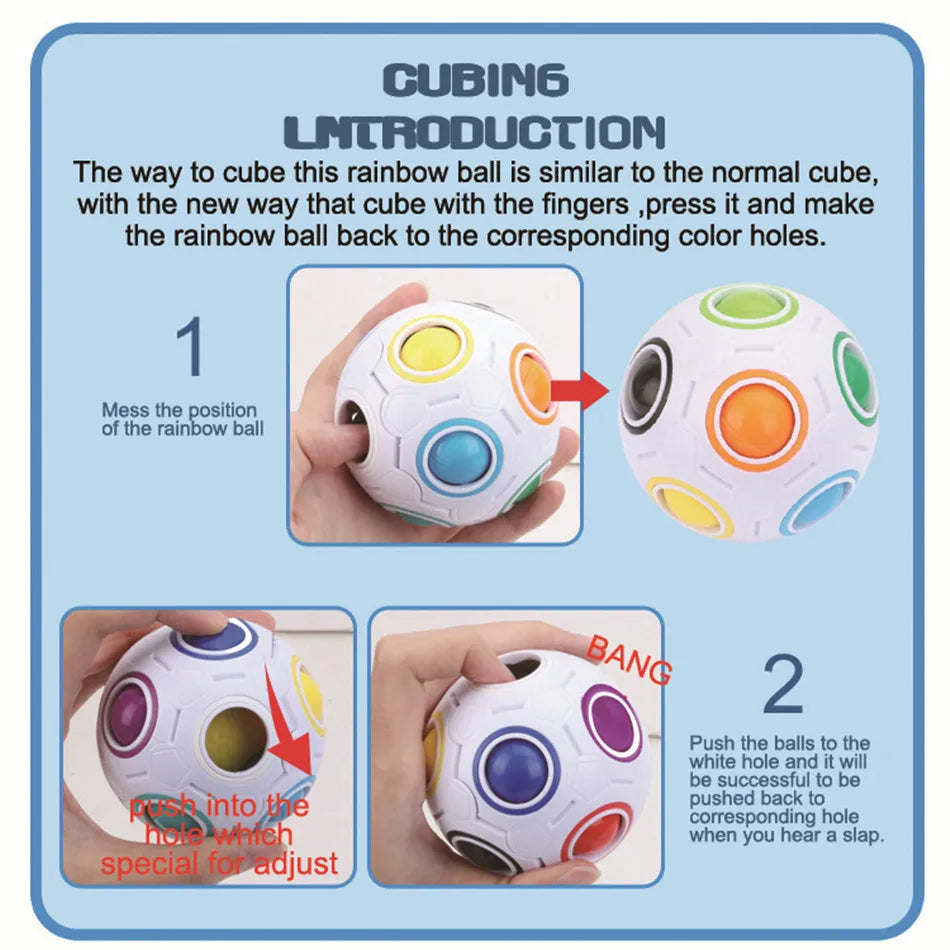 CUBING LNTRODUCTION

The way to cube this rainbow ball is similar to the normal cube, with the new way that cube with the fingers ,press it and make the rainbow ball back to the corresponding color holes.

1

Mess the position of the rainbow ball

push into the hole which special for adjust

BANG

2

Push the balls to the white hole and it will be successful to be pushed back to corresponding hole when you hear a slap.