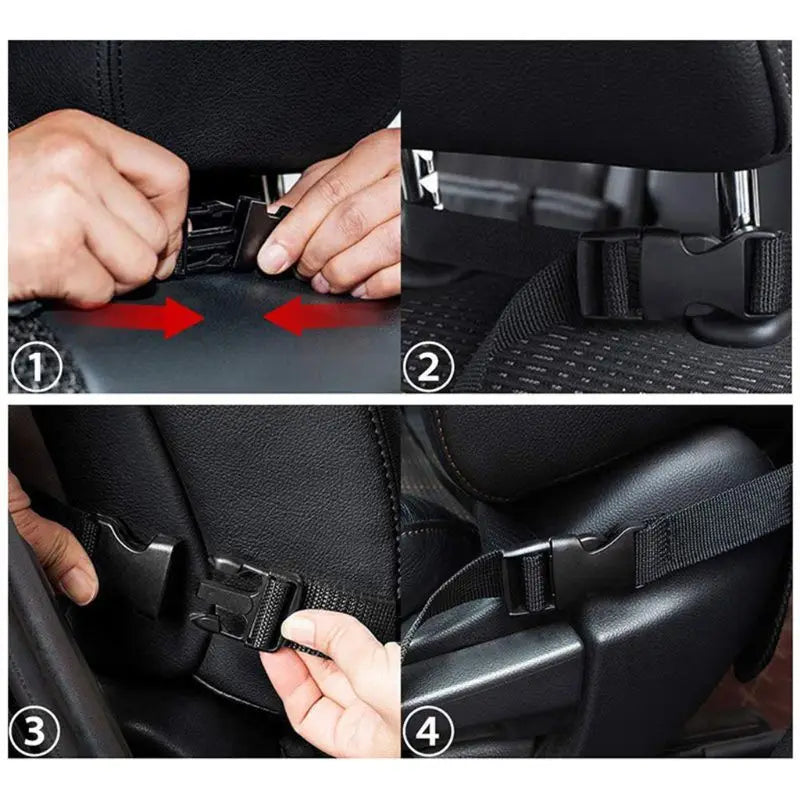 1

2

3

4