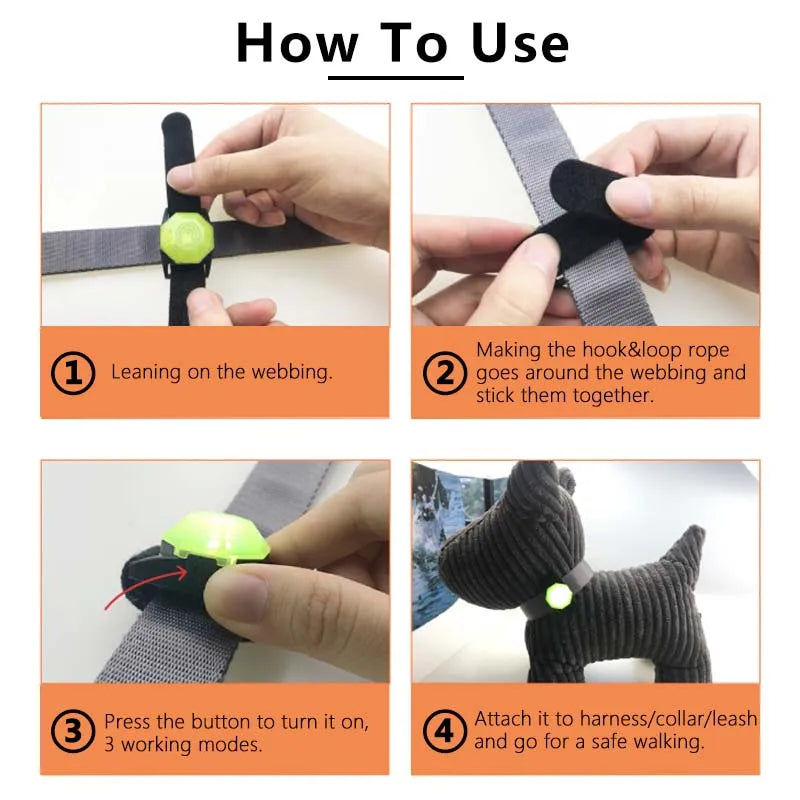 How To Use

1 Leaning on the webbing.

2 Making the hook&loop rope goes around the webbing and stick them together.

3 Press the button to turn it on, 3 working modes.

4 Attach it to harness/collar/leash and go for a safe walking.