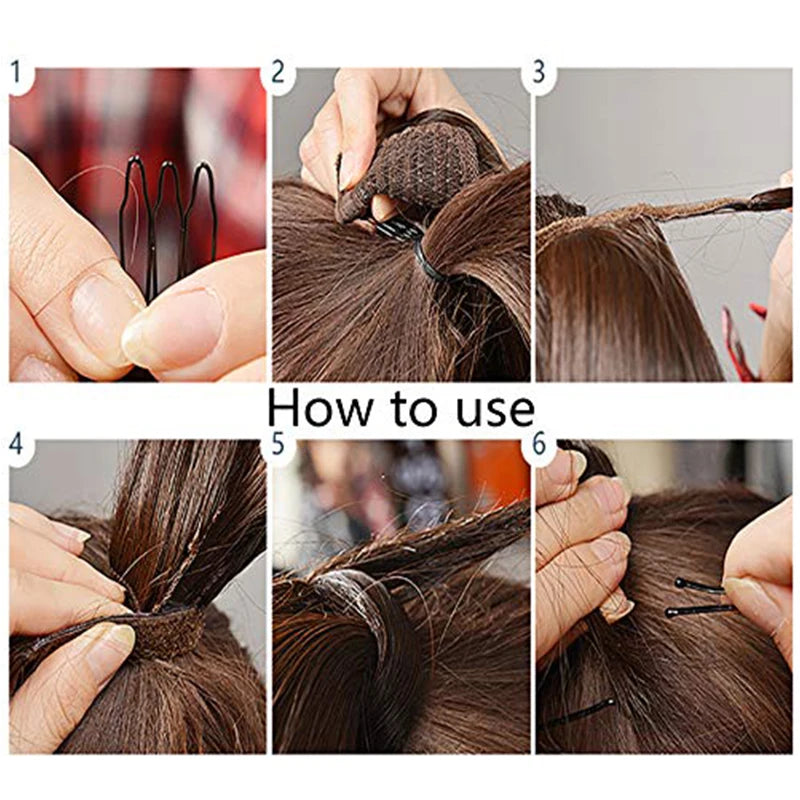 1

2

3

How to use

4

5

6