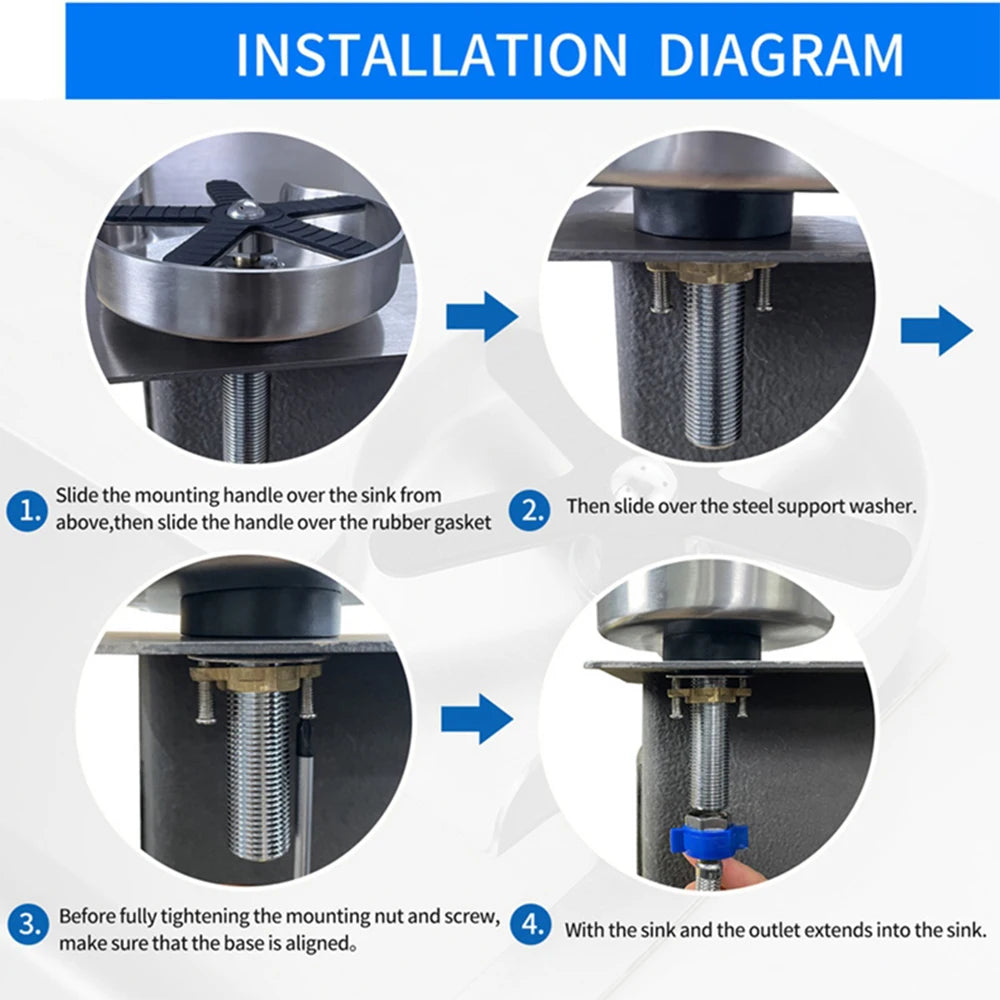 INSTALLATION DIAGRAM

1. Slide the mounting handle over the sink from above,then slide the handle over the rubber gasket

2. Then slide over the steel support washer.

3. Before fully tightening the mounting nut and screw, make sure that the base is aligned。

4. With the sink and the outlet extends into the sink.