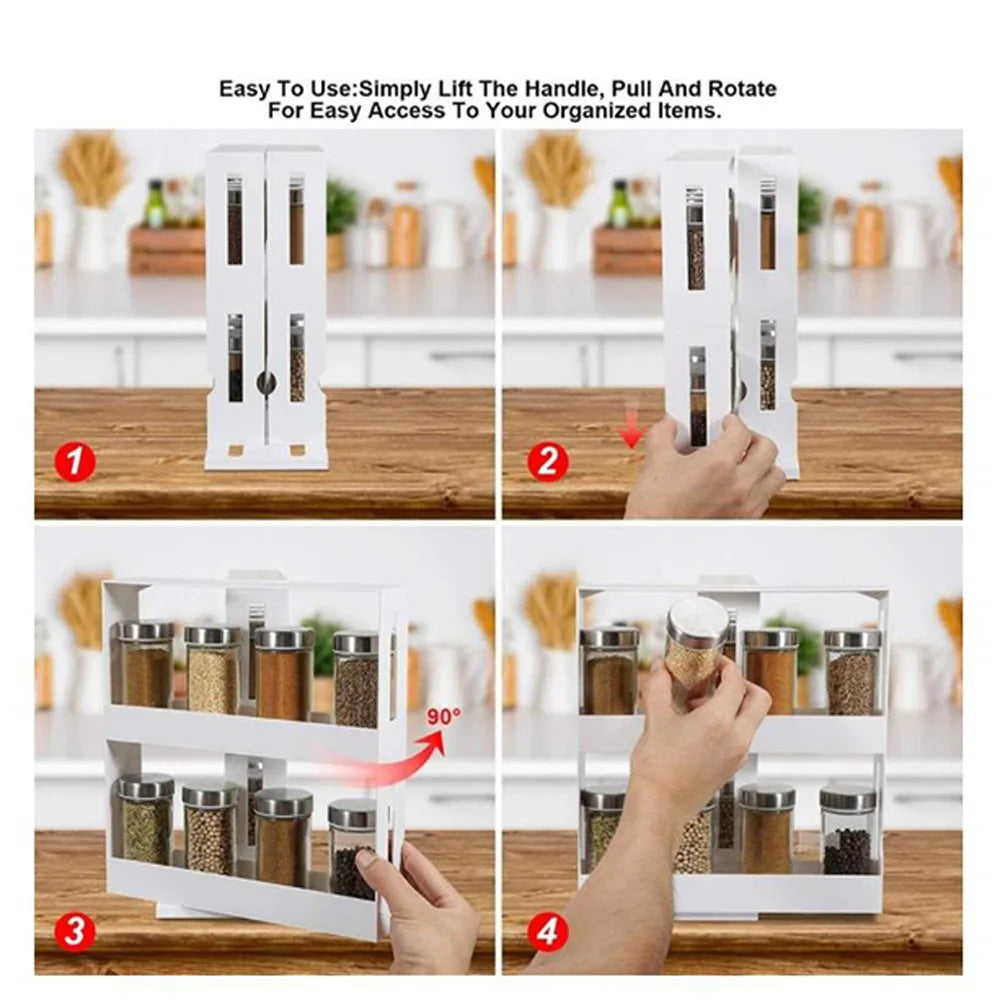 Easy To Use:Simply Lift The Handle, Pull And Rotate For Easy Access To Your Organized Items.

1

2

90°

3

4