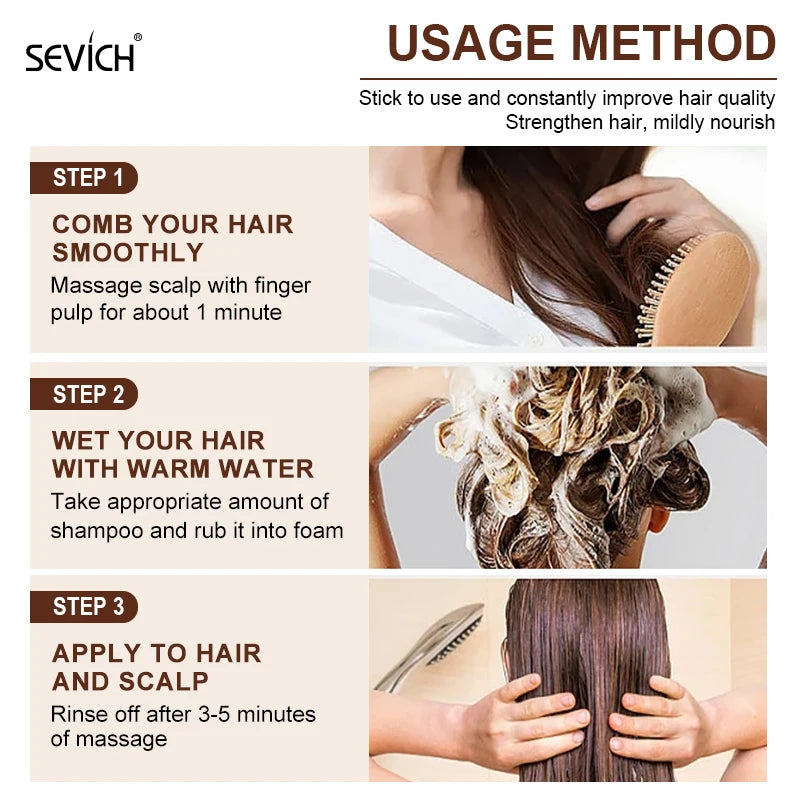 SEVICH®

USAGE METHOD

Stick to use and constantly improve hair quality
Strengthen hair, mildly nourish

STEP 1

COMB YOUR HAIR SMOOTHLY

Massage scalp with finger pulp for about 1 minute

STEP 2

WET YOUR HAIR WITH WARM WATER

Take appropriate amount of shampoo and rub it into foam

STEP 3

APPLY TO HAIR AND SCALP

Rinse off after 3-5 minutes of massage