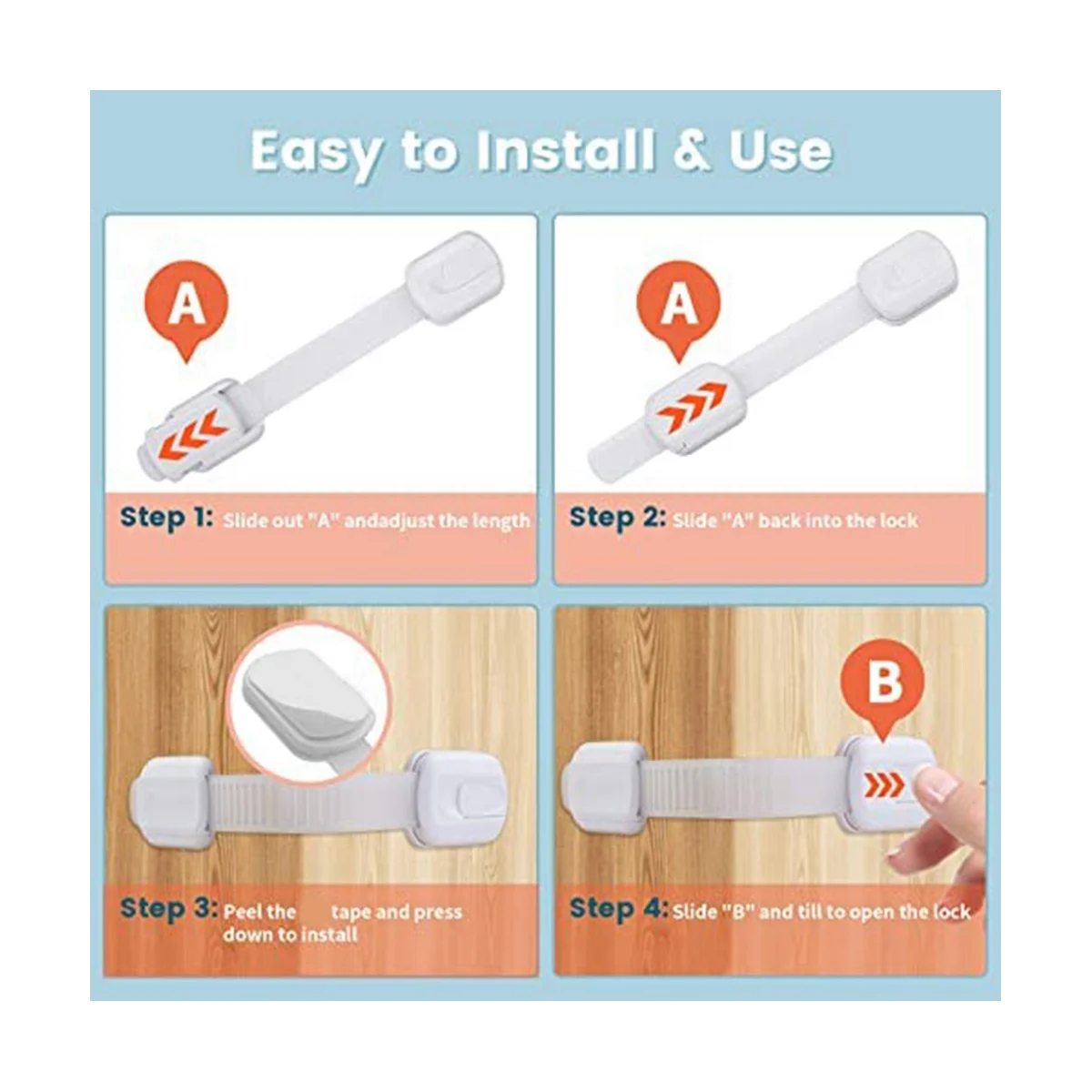 Easy to Install & Use

A

Step 1: Slide out "A" andadjust the length

A

Step 2: Slide "A" back into the lock

Step 3: Peel the tape and press down to install

B

Step 4: Slide "B" and till to open the lock