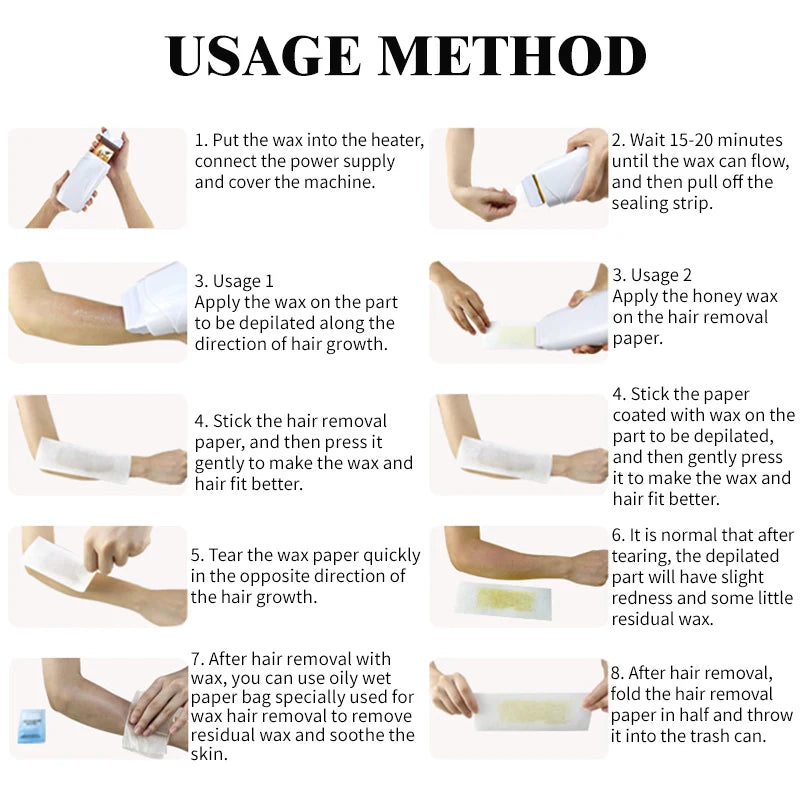 USAGE METHOD

1. Put the wax into the heater, connect the power supply and cover the machine.

2. Wait 15-20 minutes until the wax can flow, and then pull off the sealing strip.

3. Usage 1
Apply the wax on the part to be depilated along the direction of hair growth.

3. Usage 2
Apply the honey wax on the hair removal paper.

4. Stick the hair removal paper, and then press it gently to make the wax and hair fit better.

4. Stick the paper coated with wax on the part to be depilated, and then gently press it to make the wax and hair fit better.

5. Tear the wax paper quickly in the opposite direction of the hair growth.

6. It is normal that after tearing, the depilated part will have slight redness and some little residual wax.

7. After hair removal with wax, you can use oily wet paper bag specially used for wax hair removal to remove residual wax and soothe the skin.

8. After hair removal, fold the hair removal paper in half and throw it into the trash can.