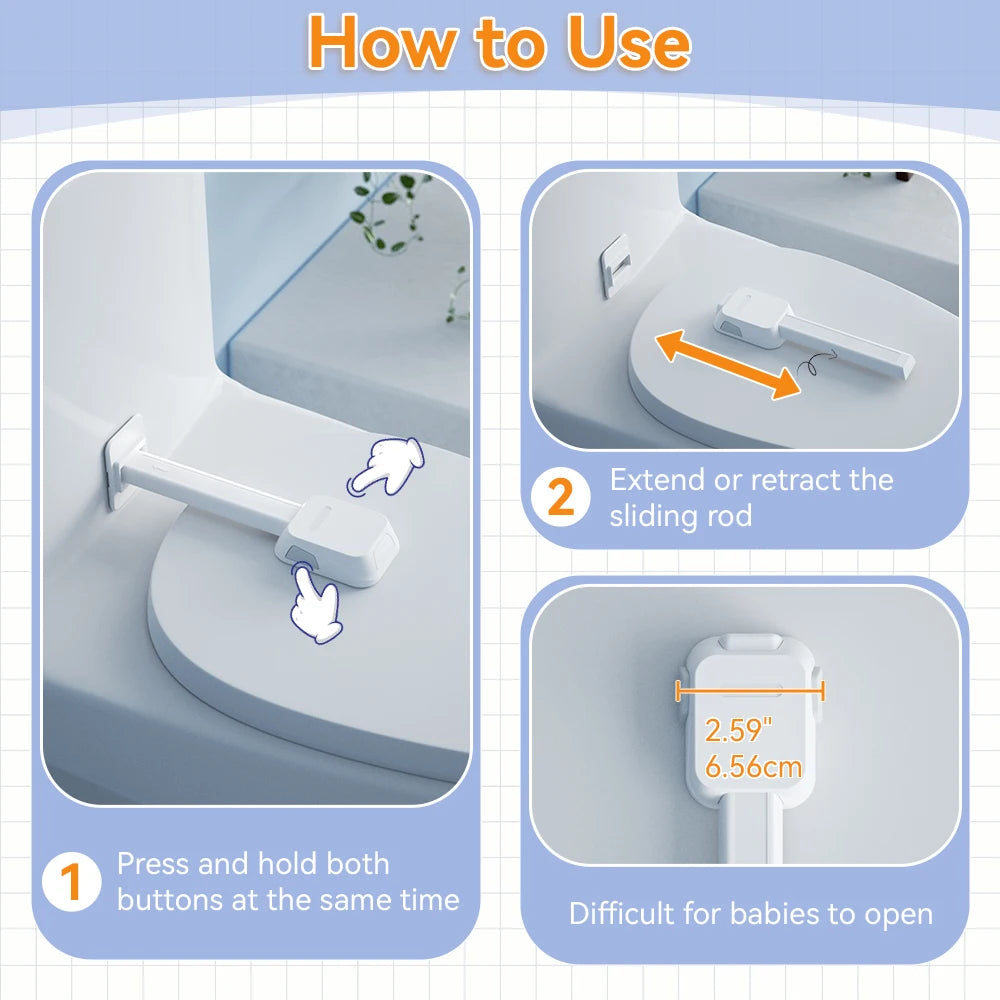 How to Use

1 Press and hold both buttons at the same time

2 Extend or retract the sliding rod

2.59"
6.56cm

Difficult for babies to open