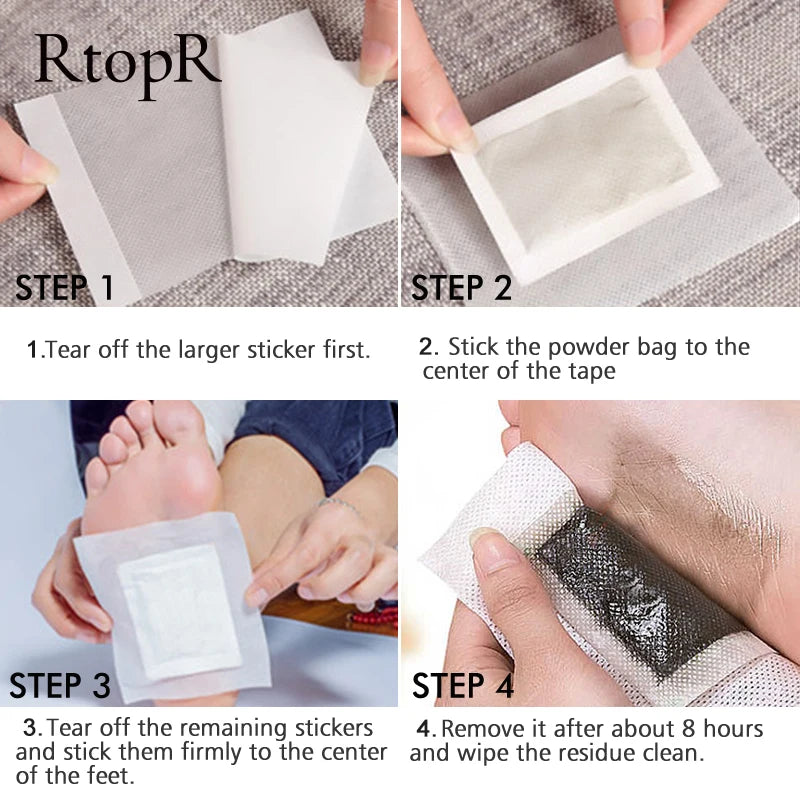 RtopR

STEP 1

STEP 2

1.Tear off the larger sticker first.

2. Stick the powder bag to the center of the tape

STEP 3

STEP 4

3.Tear off the remaining stickers and stick them firmly to the center of the feet.

4.Remove it after about 8 hours and wipe the residue clean.