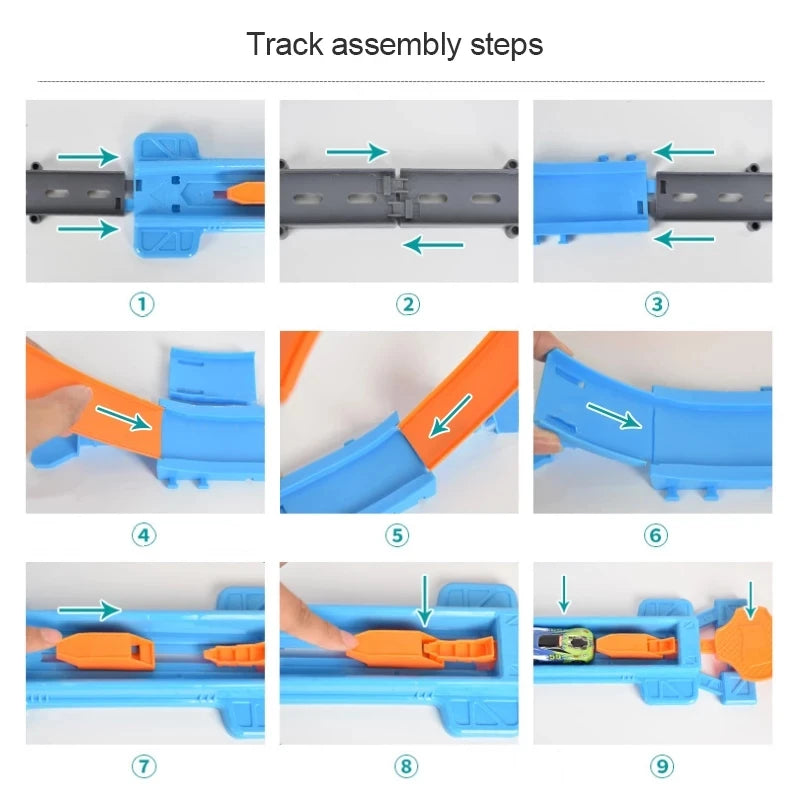 Track assembly steps

①

②

③

④

⑤

⑥

⑦

⑧

⑨