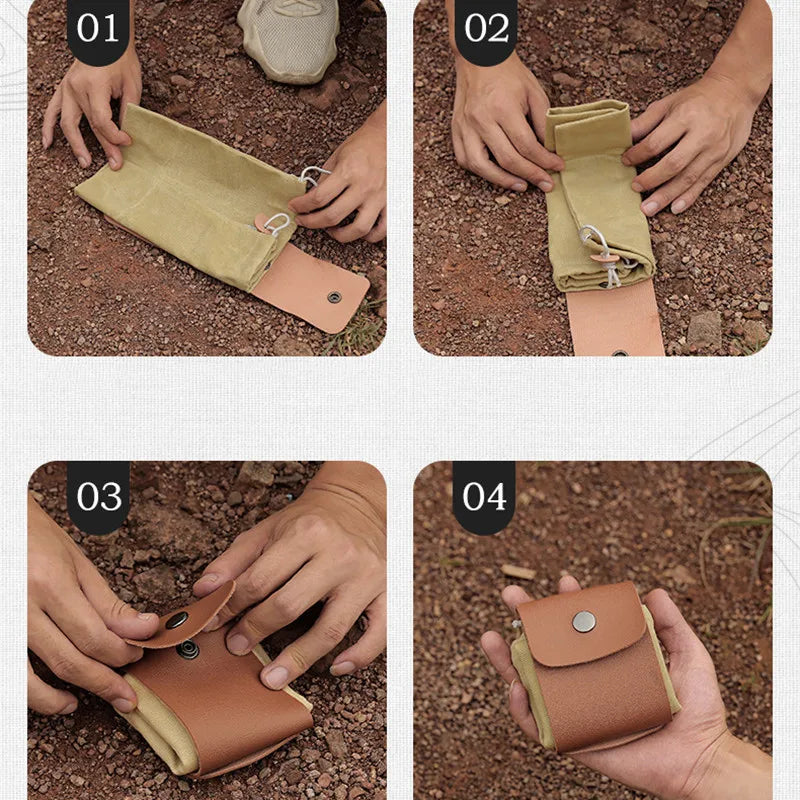 01

02

03

04