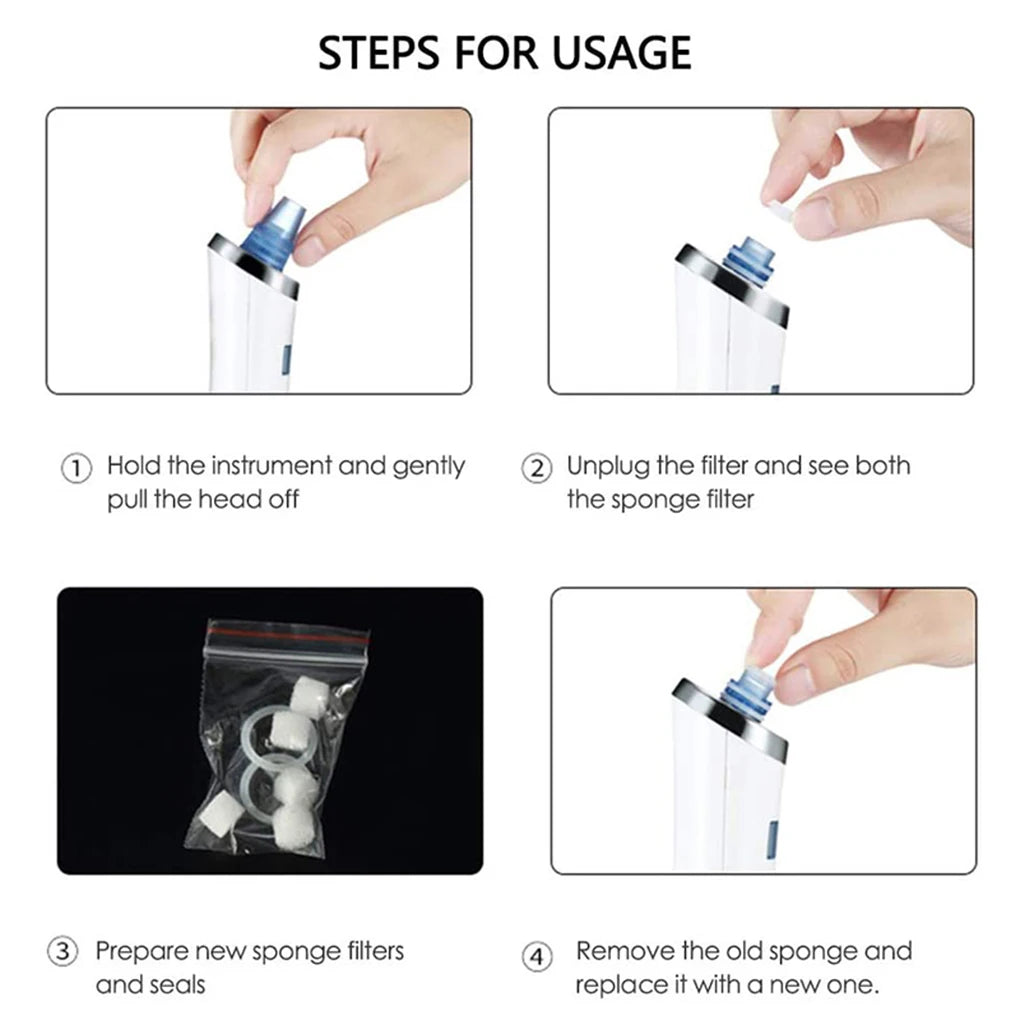 STEPS FOR USAGE

① Hold the instrument and gently pull the head off

② Unplug the filter and see both the sponge filter

③ Prepare new sponge filters and seals

④ Remove the old sponge and replace it with a new one.