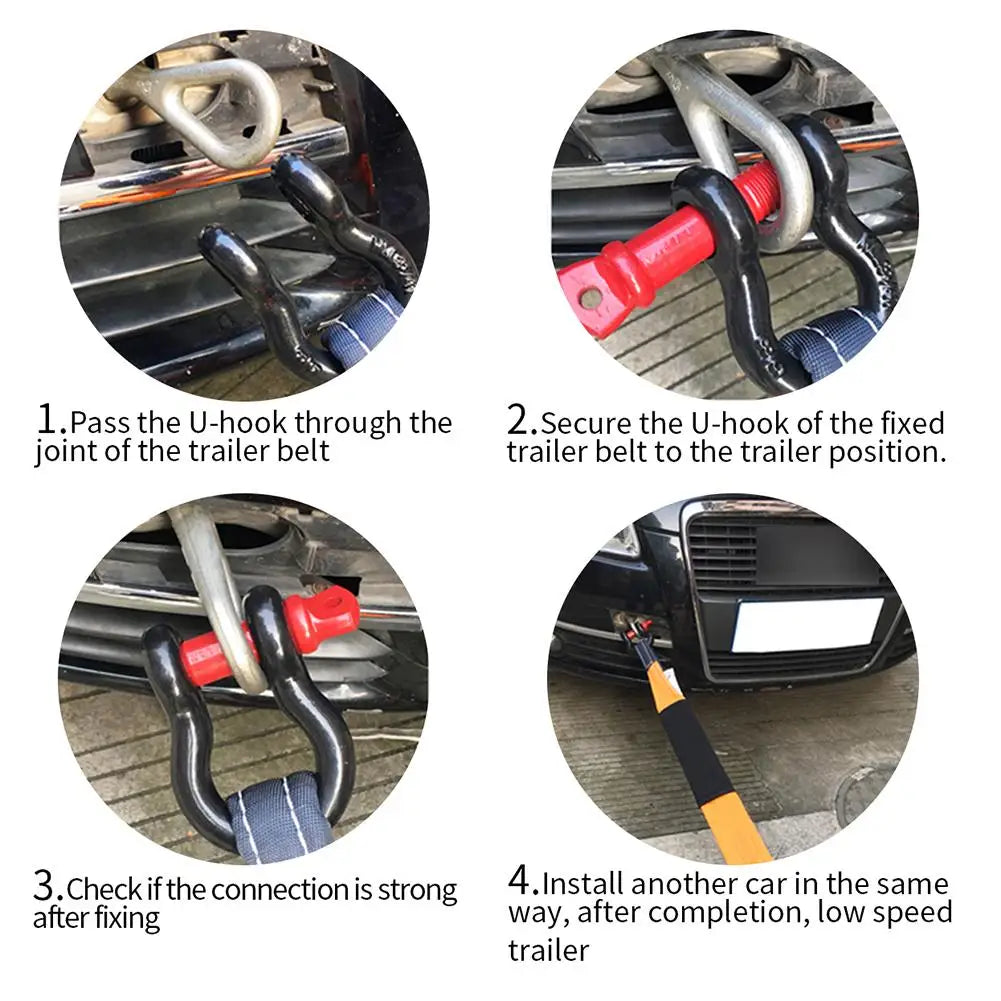 1.Pass the U-hook through the joint of the trailer belt

2.Secure the U-hook of the fixed trailer belt to the trailer position.

3.Check if the connection is strong after fixing

4.Install another car in the same way, after completion, low speed trailer