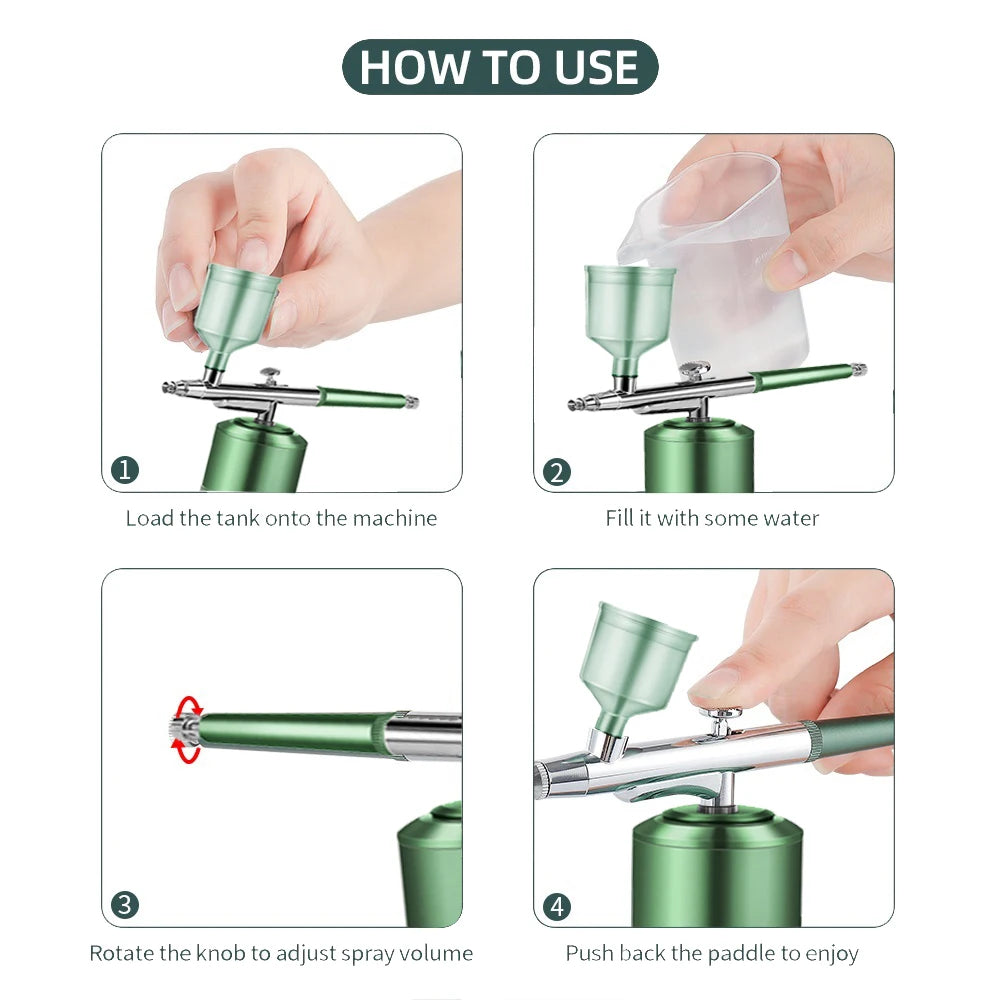 HOW TO USE

1

Load the tank onto the machine

2

Fill it with some water

3

Rotate the knob to adjust spray volume

4

Push back the paddle to enjoy