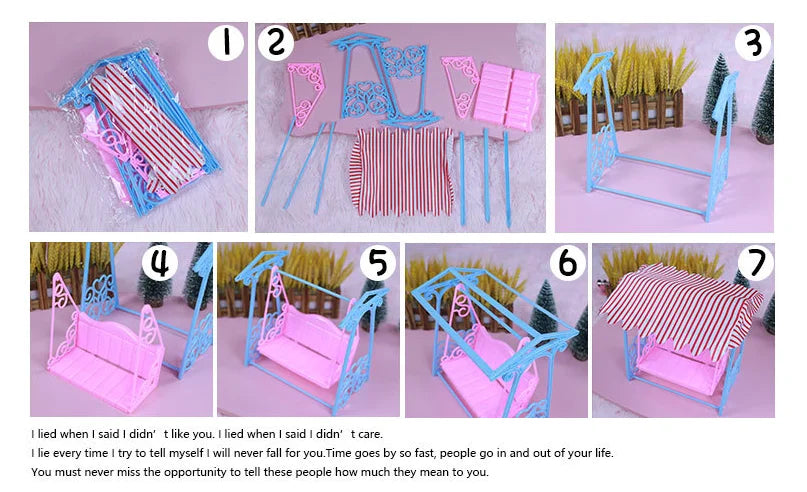 1

2

3

4

5

6

7

I lied when I said I didn’ t like you. I lied when I said I didn’ t care.
I lie every time I try to tell myself I will never fall for you.Time goes by so fast, people go in and out of your life.
You must never miss the opportunity to tell these people how much they mean to you.