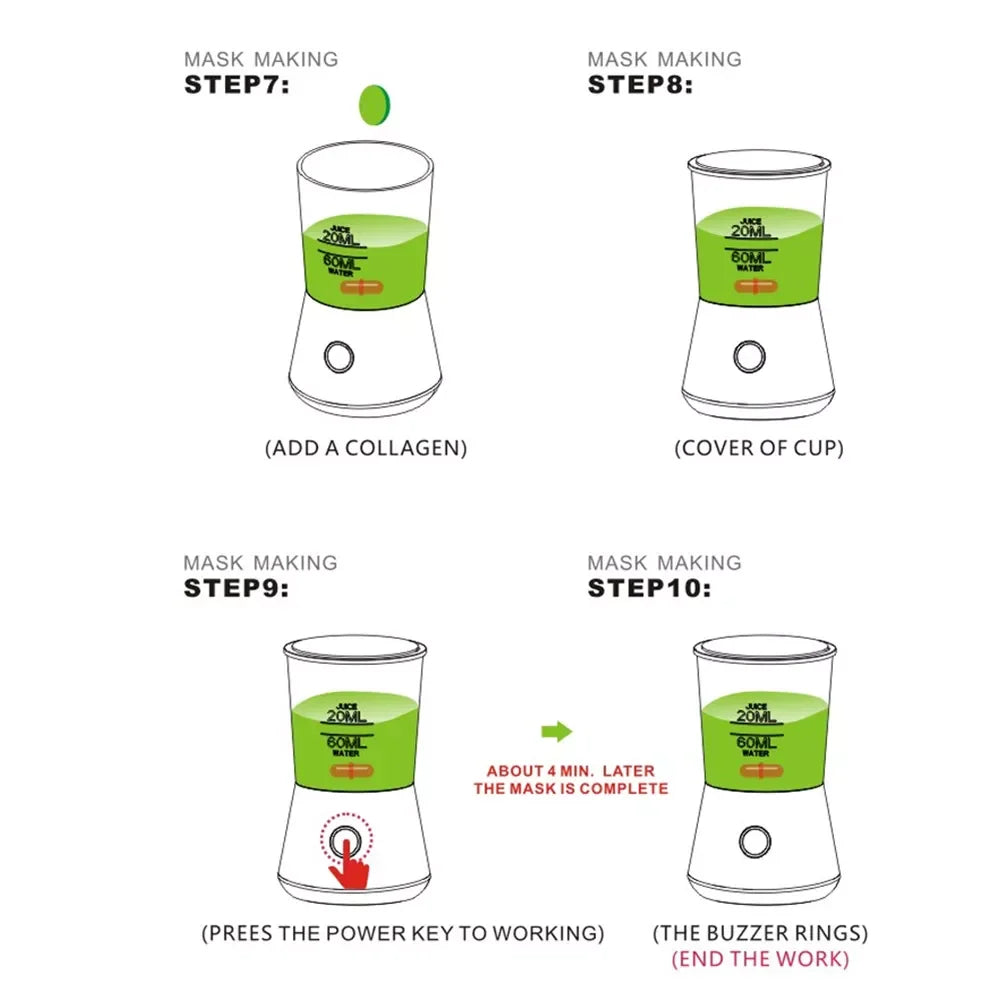 MASK MAKING
STEP7:

JUICE
20ML
60ML
WATER

(ADD A COLLAGEN)

MASK MAKING
STEP8:

JUICE
20ML
60ML
WATER

(COVER OF CUP)

MASK MAKING
STEP9:

JUICE
20ML
60ML
WATER

(PREES THE POWER KEY TO WORKING)

ABOUT 4 MIN. LATER
THE MASK IS COMPLETE

MASK MAKING
STEP10:

JUICE
20ML
60ML
WATER

(THE BUZZER RINGS)
(END THE WORK)